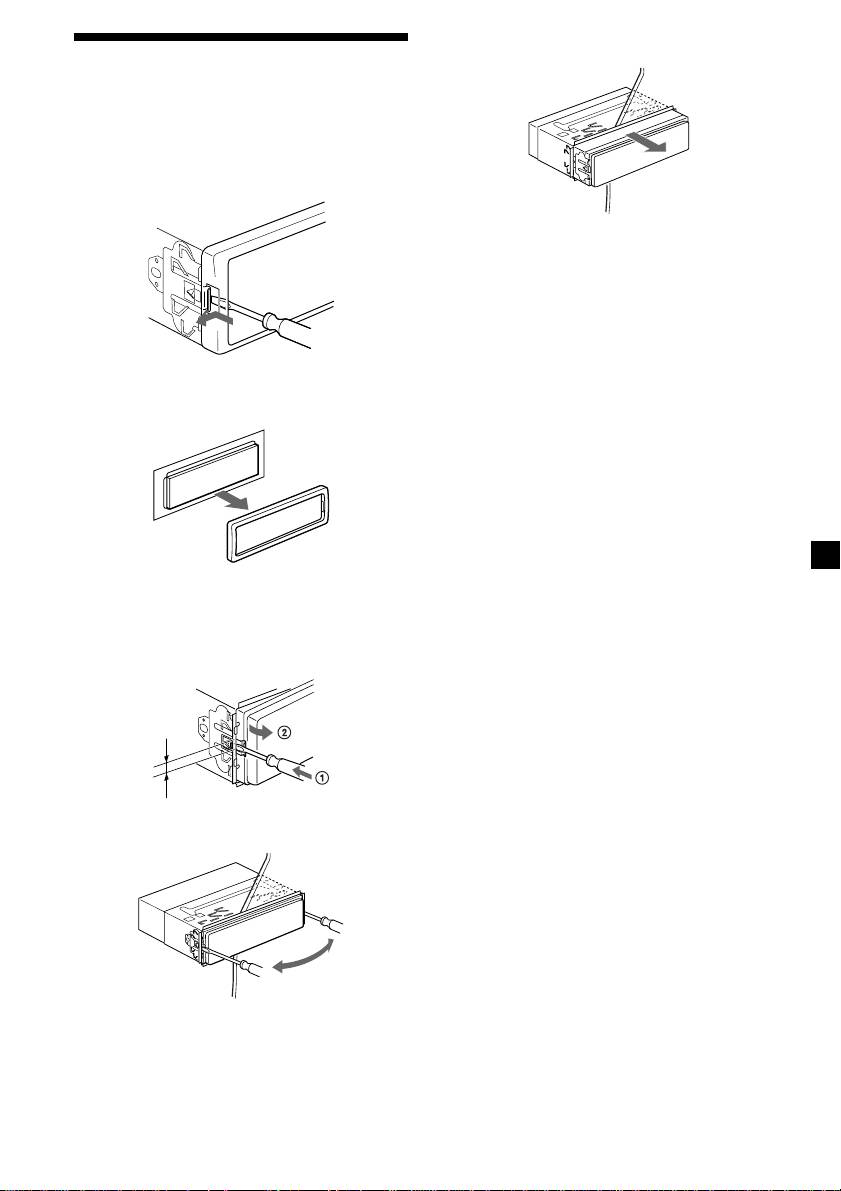 ②

①