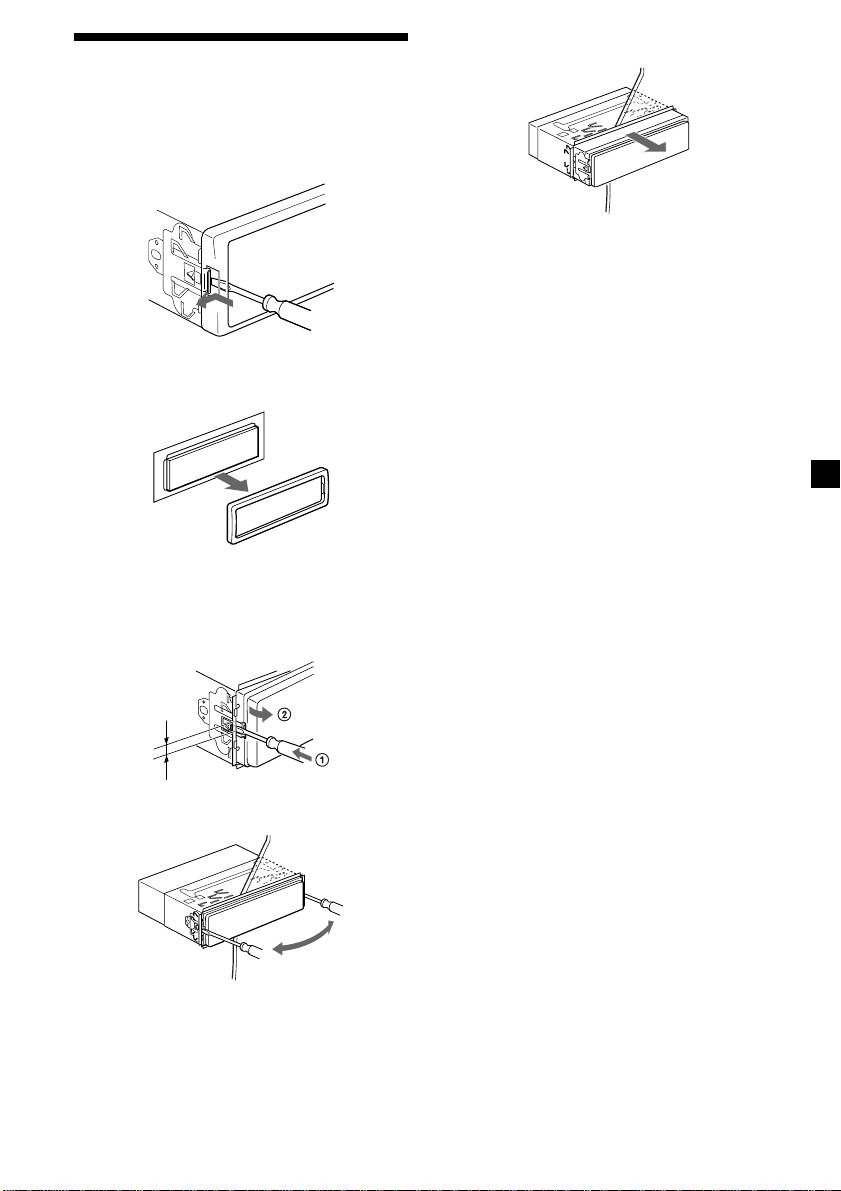 ②

①