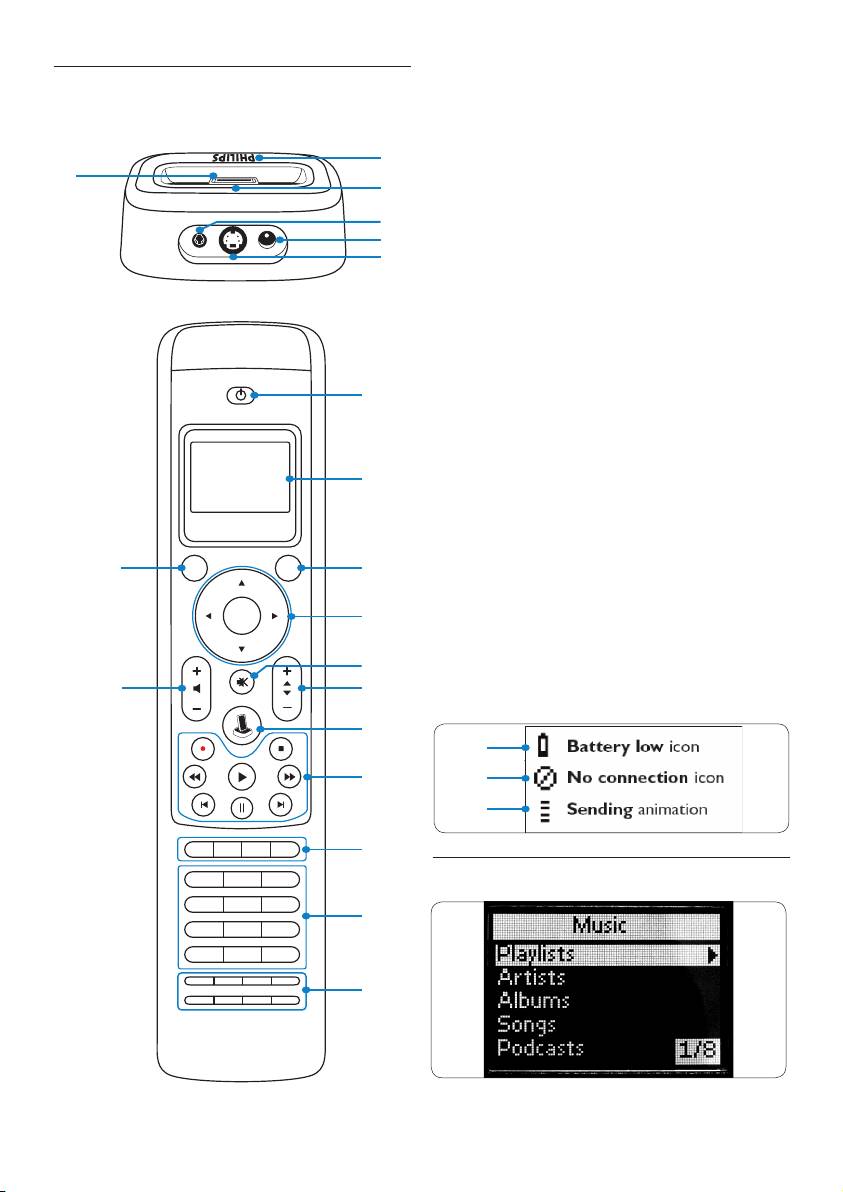 PHILIPS

Battery low icon
No connection icon
Sending animation

Music
Playlists
Artists
Albums
Songs
Podcasts
1/8