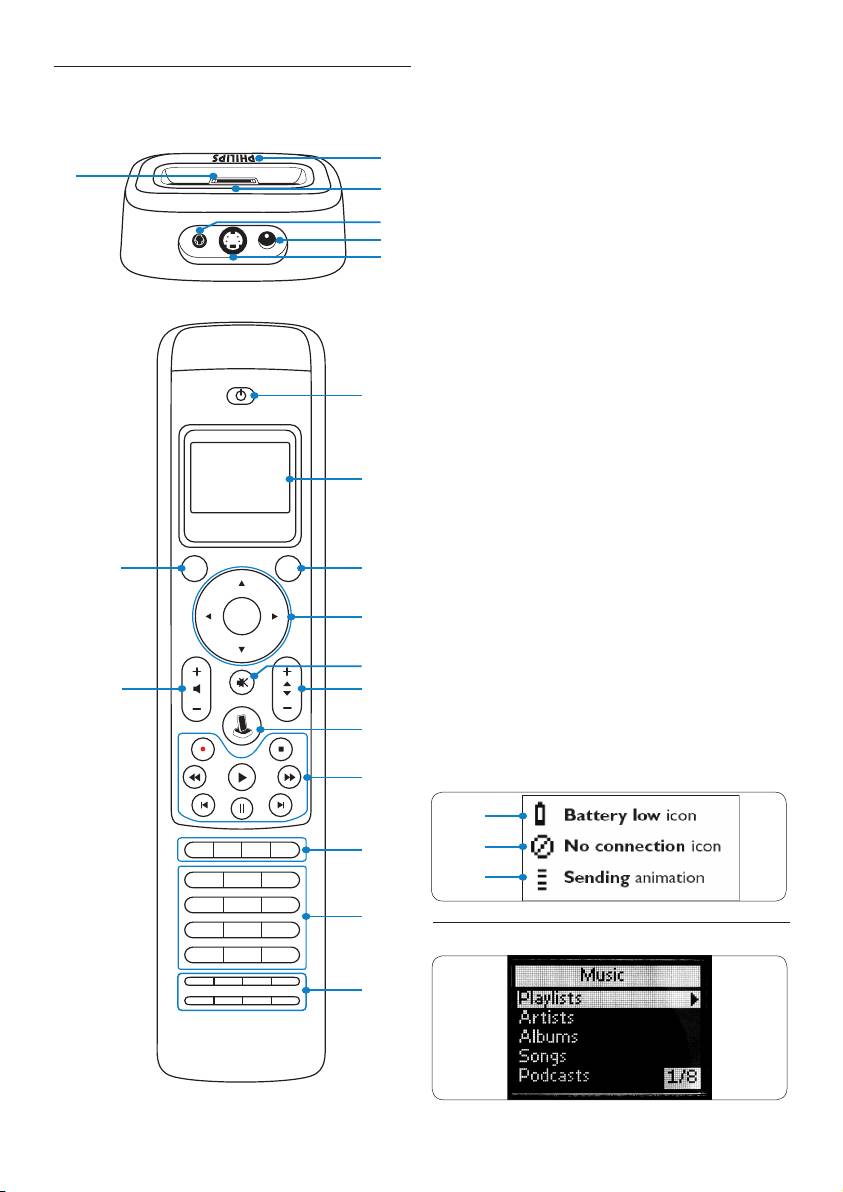 PHILIPS

Battery low icon
No connection icon
Sending animation

Music
Playlists
Artists
Albums
Songs
Podcasts 1/8