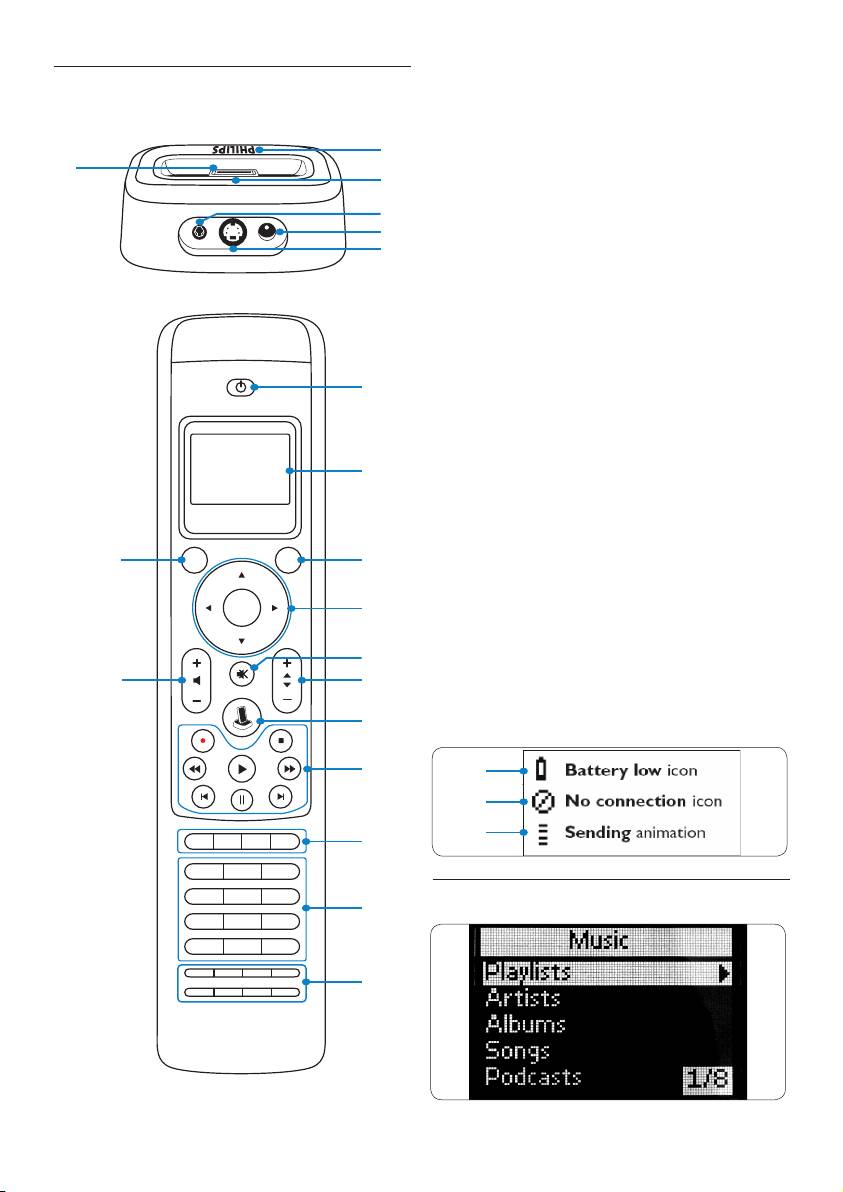 PHILIPS

Battery low icon
No connection icon
Sending animation

Music
Playlists
Artists
Albums
Songs
Podcasts 1/8