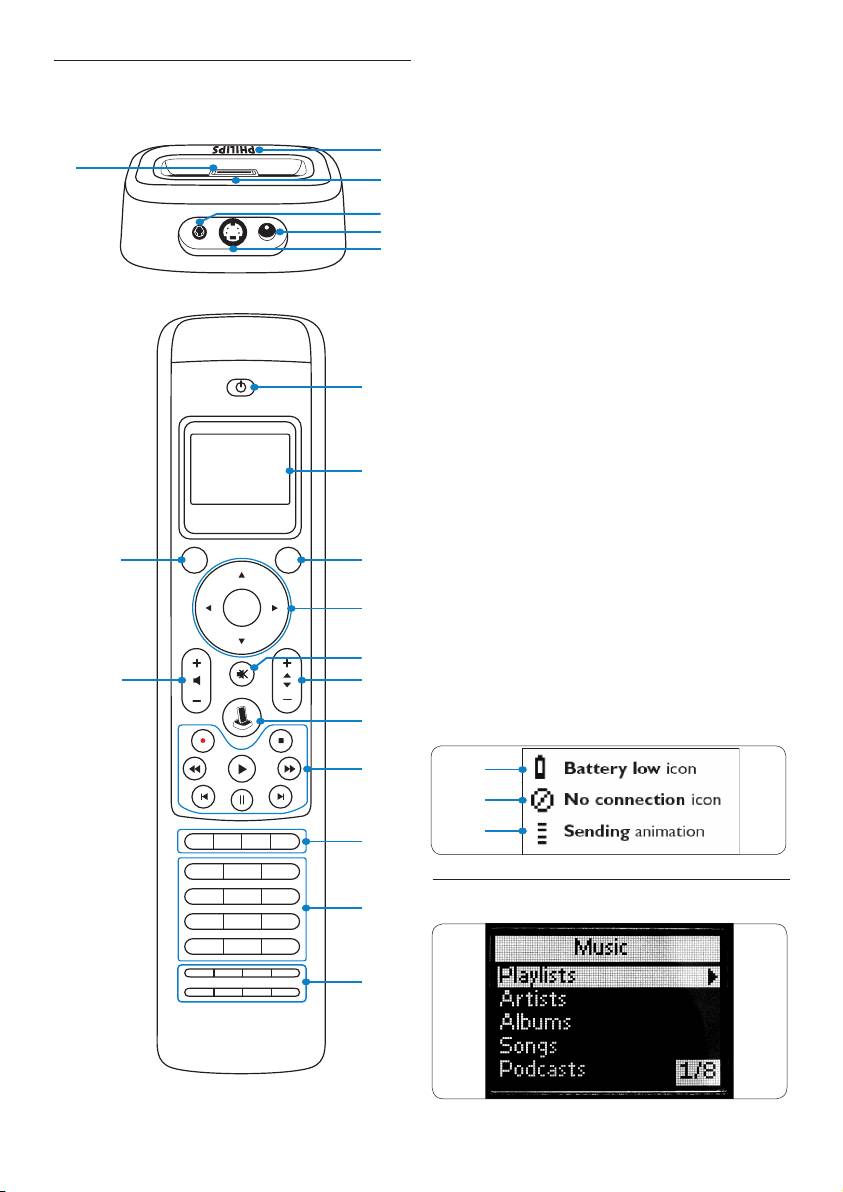 PHILIPS

Battery low icon
No connection icon
Sending animation

Music
Playlists
Artists
Albums
Songs
Podcasts 1/8