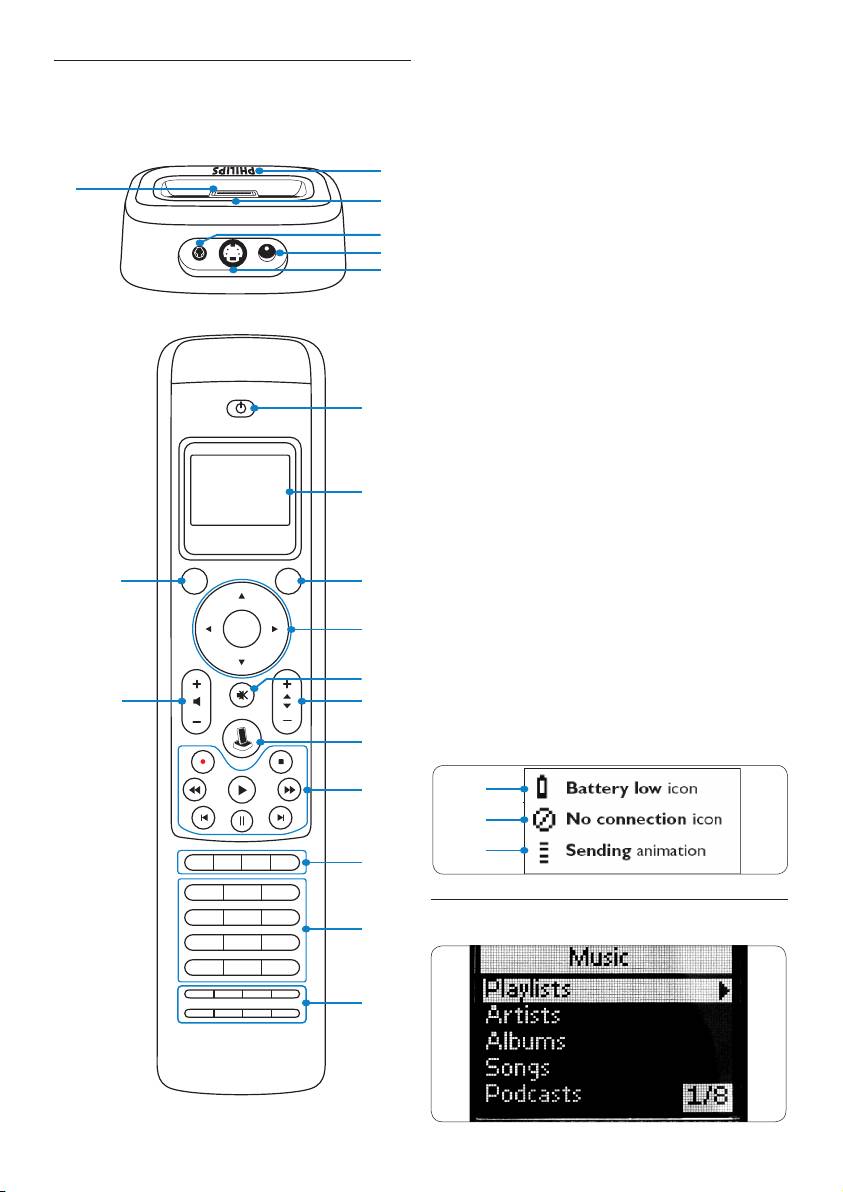 PHILIPS

Battery low icon

No connection icon

Sending animation

Music

Playlists

Artists

Albums

Songs

Podcasts

1/8