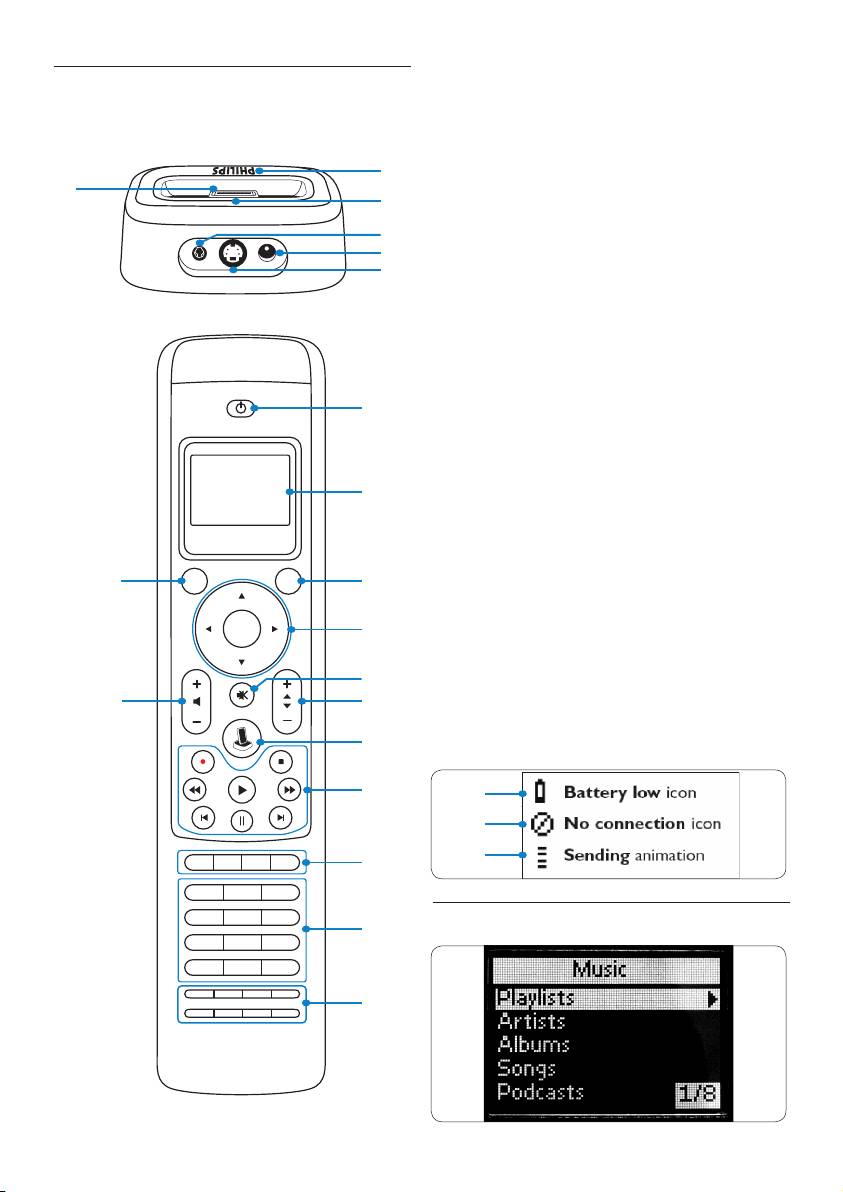 PHILIPS

Battery low icon
No connection icon
Sending animation

Music
Playlists
Artists
Albums
Songs
Podcasts 1/8