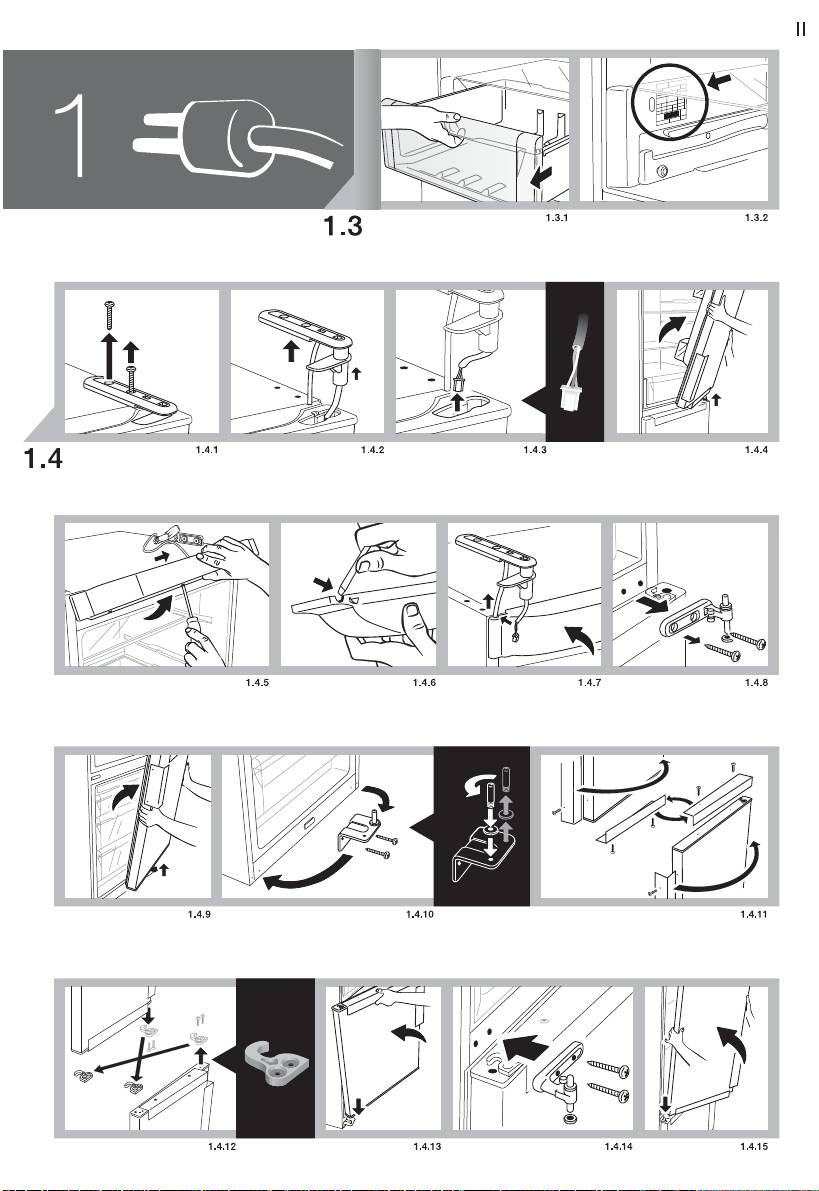 II

1

1.3

1.3.1

1.3.2

1.4

1.4.1

1.4.2

1.4.3

1.4.4

1.4.5

1.4.6

1.4.7

1.4.8

1.4.9

1.4.10

1.4.11

1.4.12

1.4.13

1.4.14

1.4.15