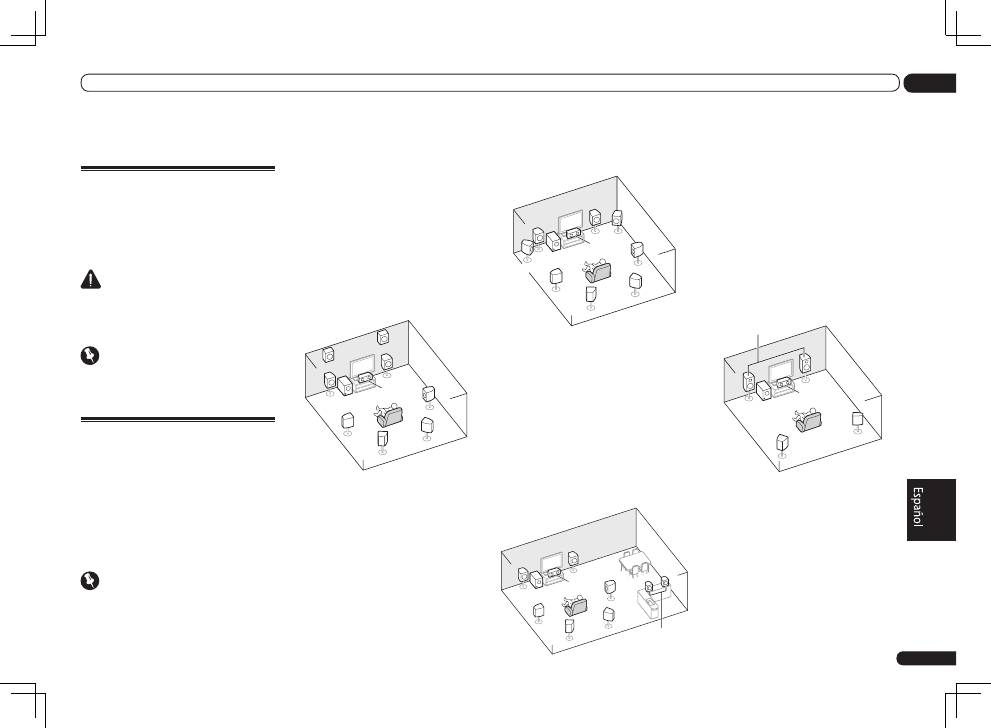 Español