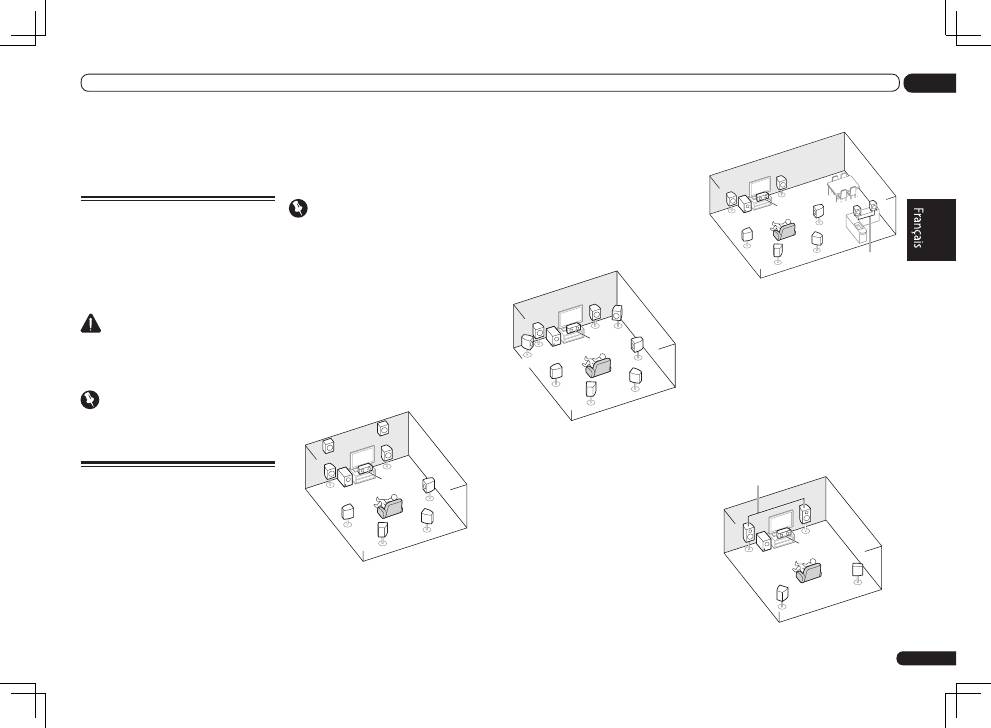 Français