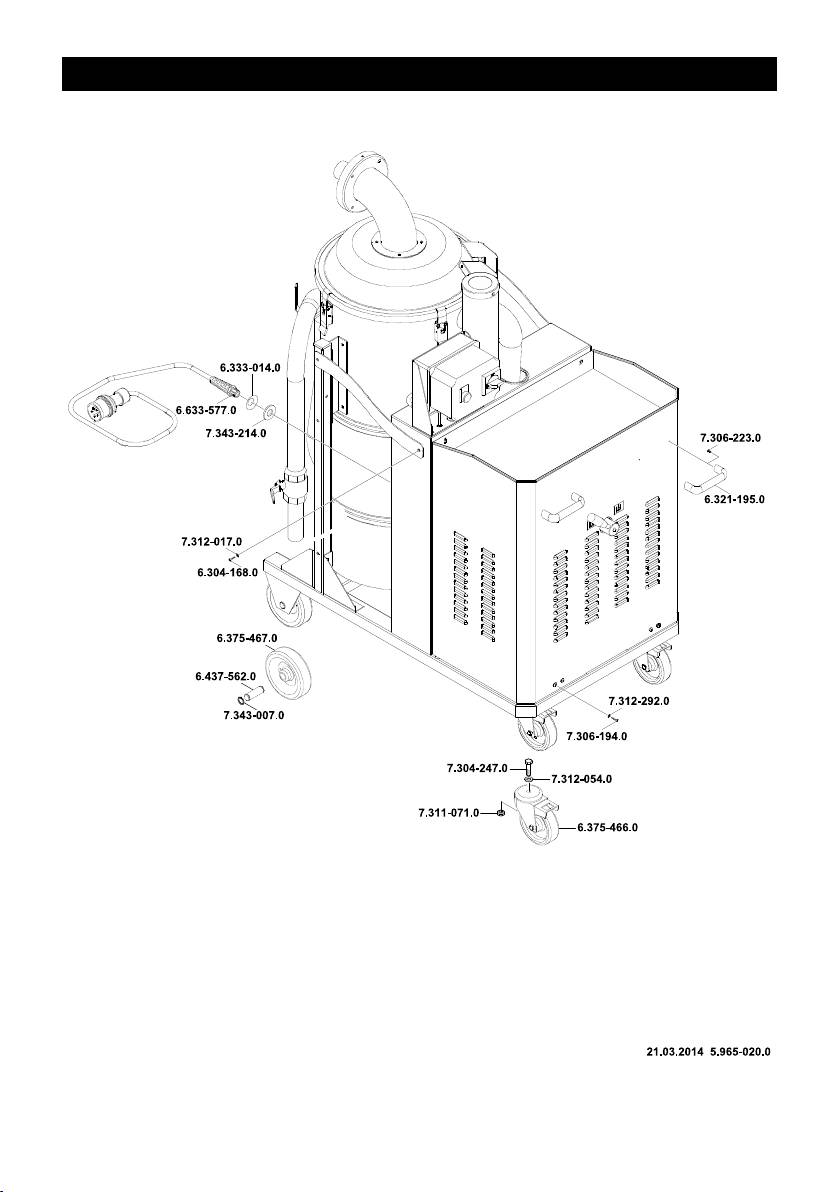 6.333-014.0
6.633-577.0
7.343-214.0
7.306-223.0
6.321-195.0
7.312-017.0
6.304-168.0
6.375-467.0
6.437-562.0
7.343-007.0
7.312-292.0
7.306-194.0
7.304-247.0
7.312-054.0
7.311-071.0
6.375-466.0

21.03.2014 5.965-020.0