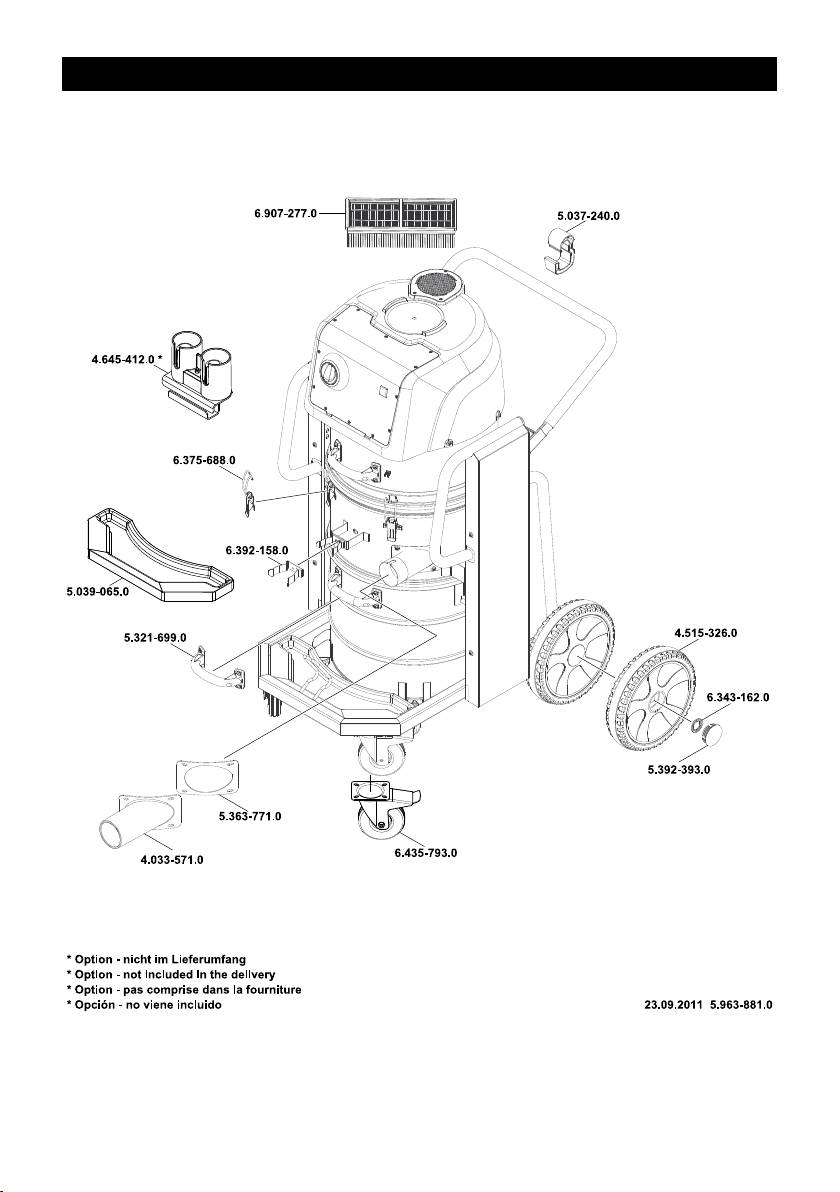 6.907-277.0

5.037-240.0

4.645-412.0 *

6.375-688.0

6.392-158.0

5.039-065.0

5.321-699.0

4.515-326.0

6.343-162.0

5.392-393.0

5.363-771.0

4.033-571.0

6.435-793.0

* Option - nicht im Lieferumfang
* Option - not included in the delivery
* Option - pas comprise dans la fourniture
* Opción - no viene incluido

23.09.2011 5.963-881.0