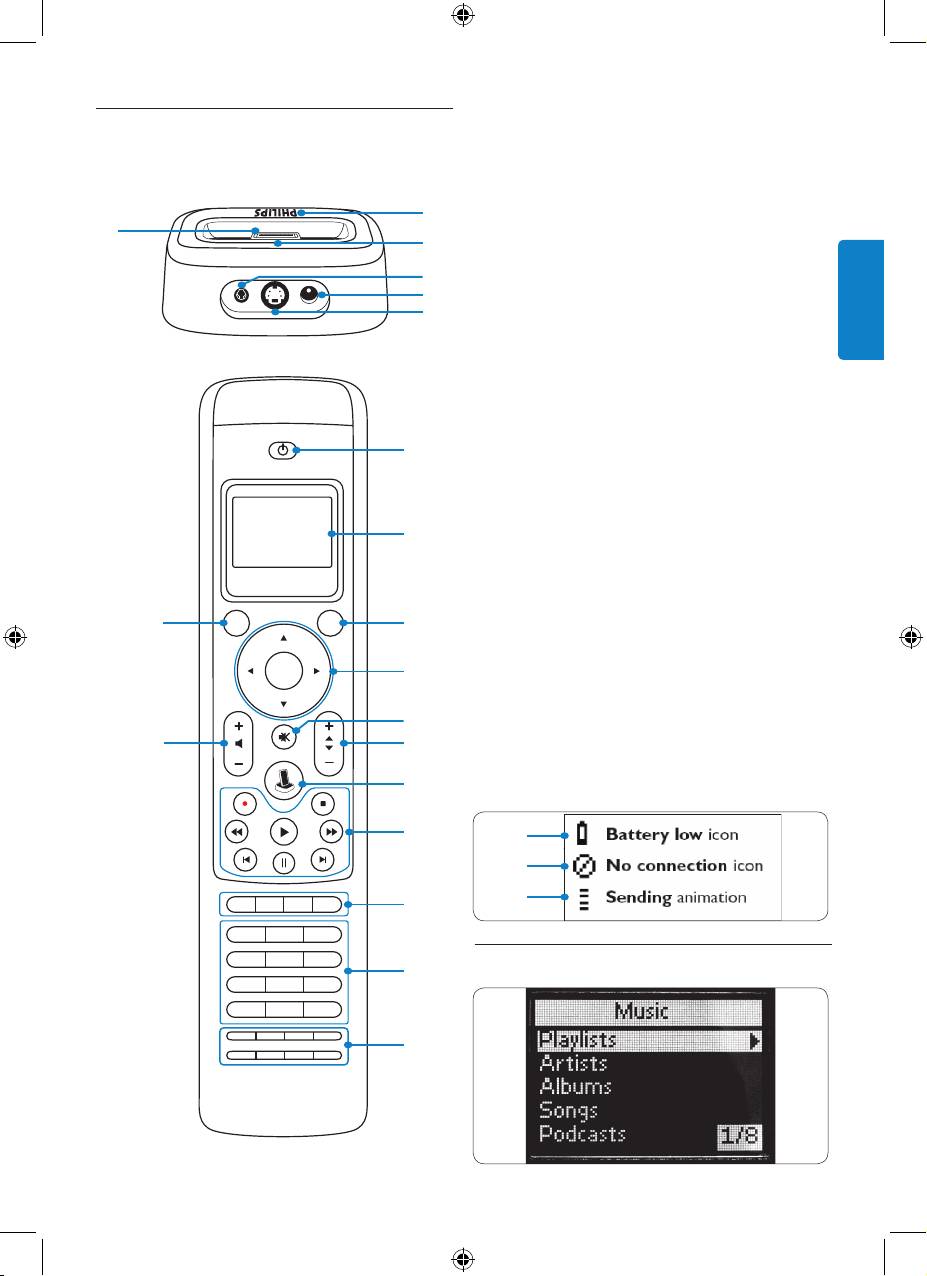 PHILIPS

Battery low icon
No connection icon
Sending animation

Music
Playlists
Artists
Albums
Songs
Podcasts
1/8