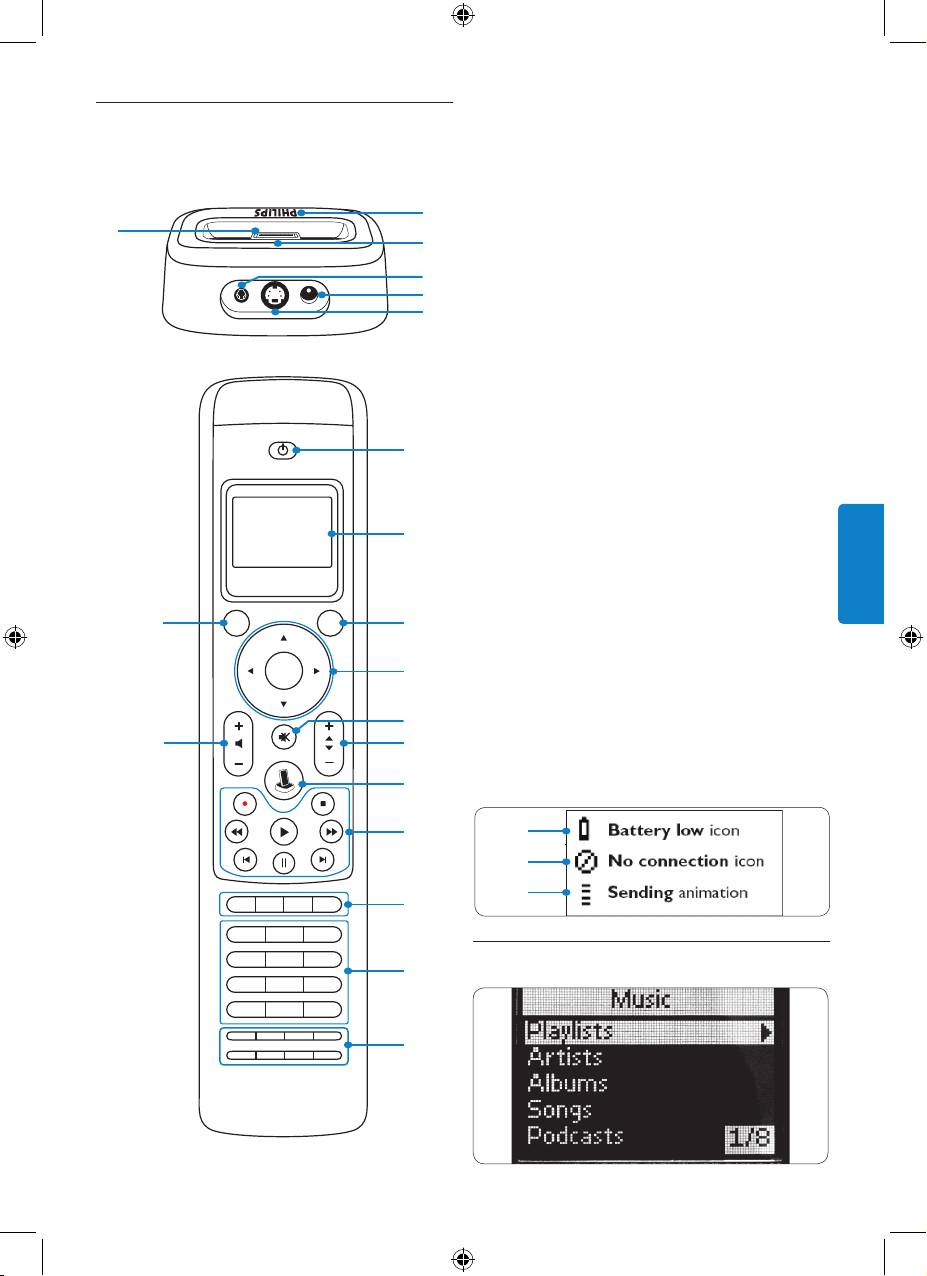 PHILIPS

Battery low icon
No connection icon
Sending animation

Music
Playlists
Artists
Albums
Songs
Podcasts 1/8