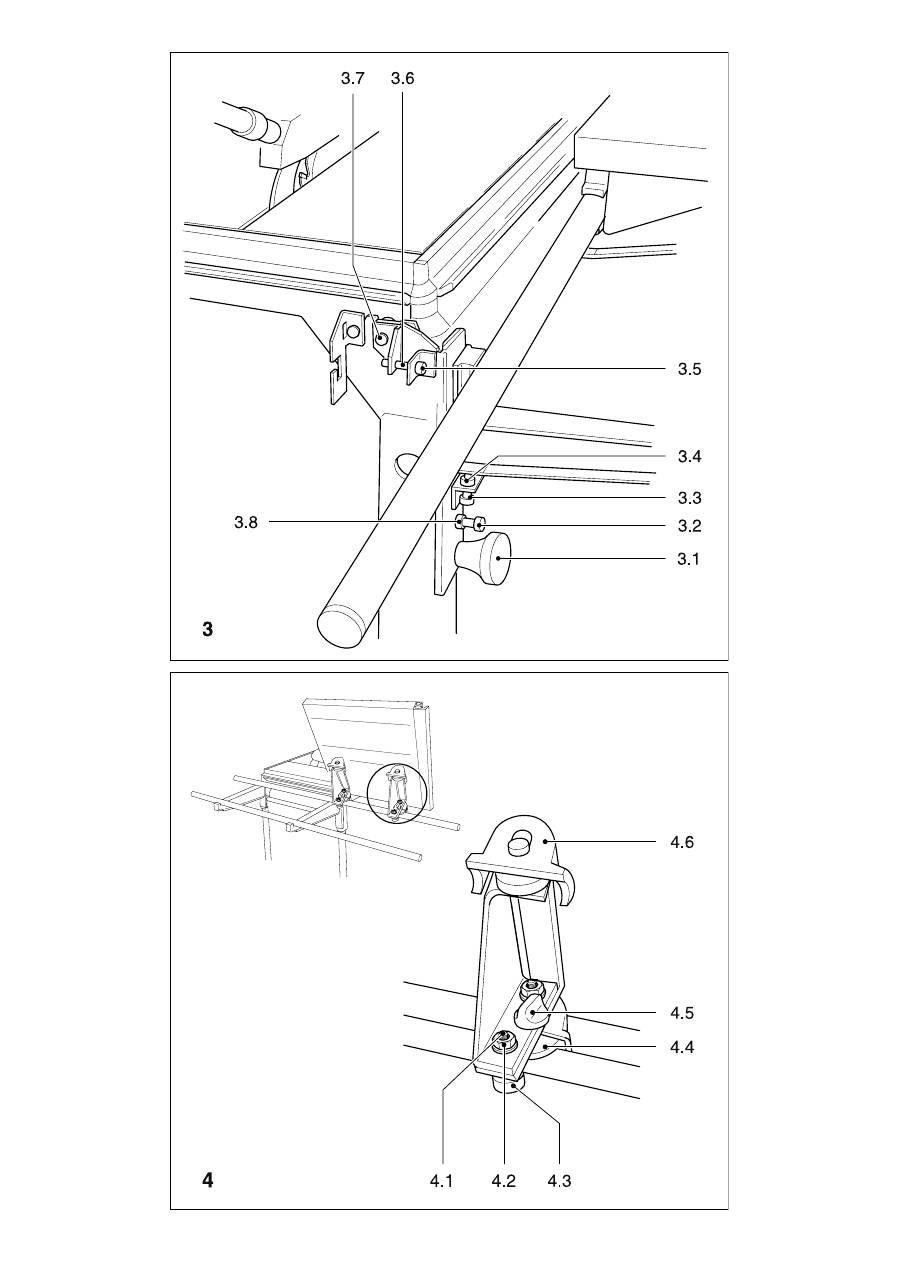 3.7 3.6

3.5

3.4

3.3

3.8

3.2

3.1

3

4.6

4.5

4.4

4

4.1 4.2 4.3