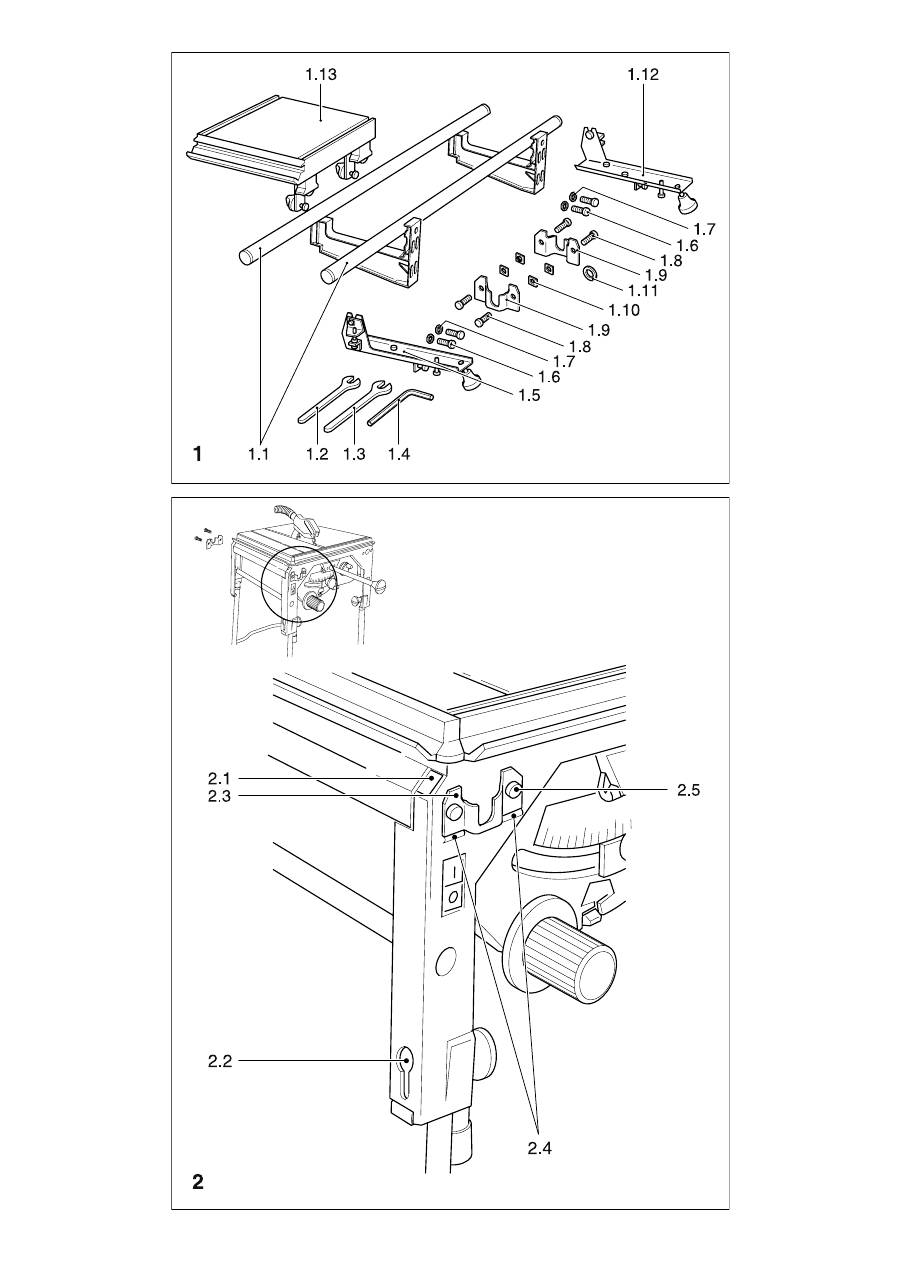 1.13

1.12

1.7
1.6
1.8
1.9
1.11
1.10
1.9
1.8
1.7
1.6
1.5

1

1.1 1.2 1.3 1.4

2.1
2.3
2.5

I
O

2.2

2.4

2