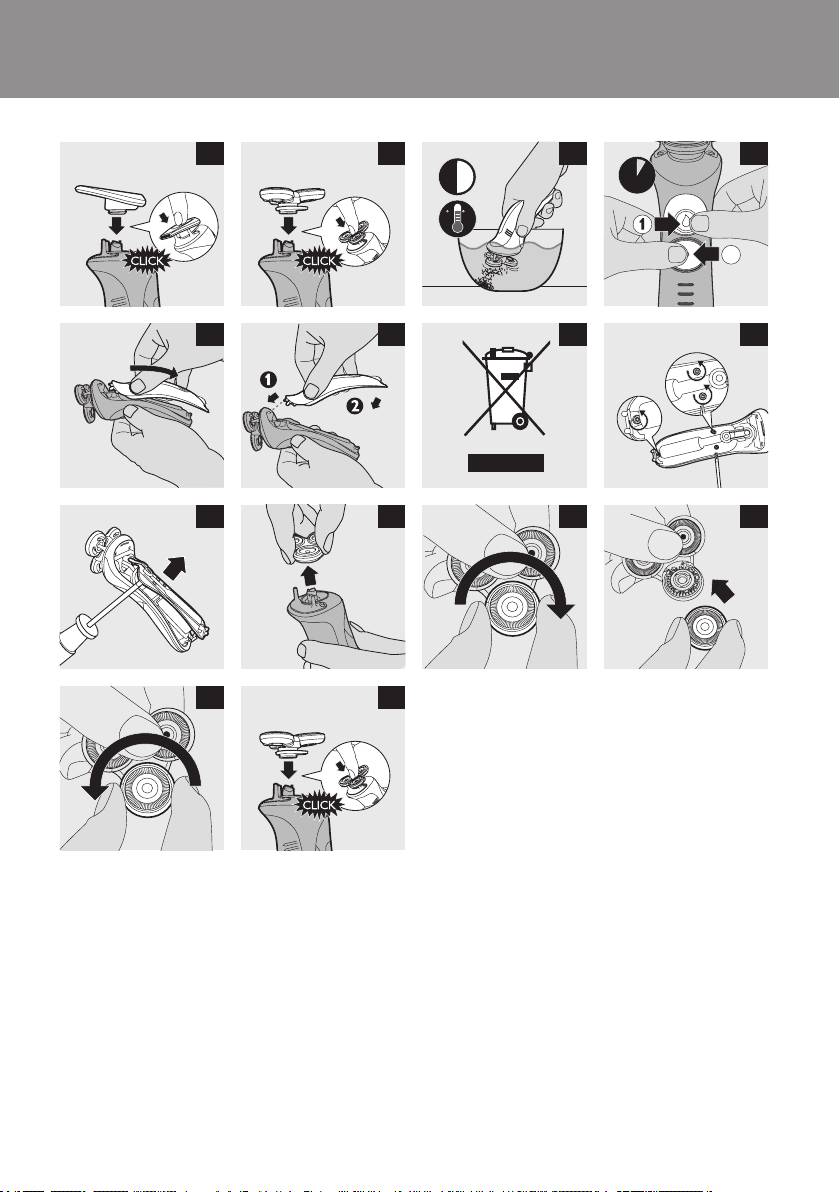 CLICK

CLICK

1

1

2

CLICK