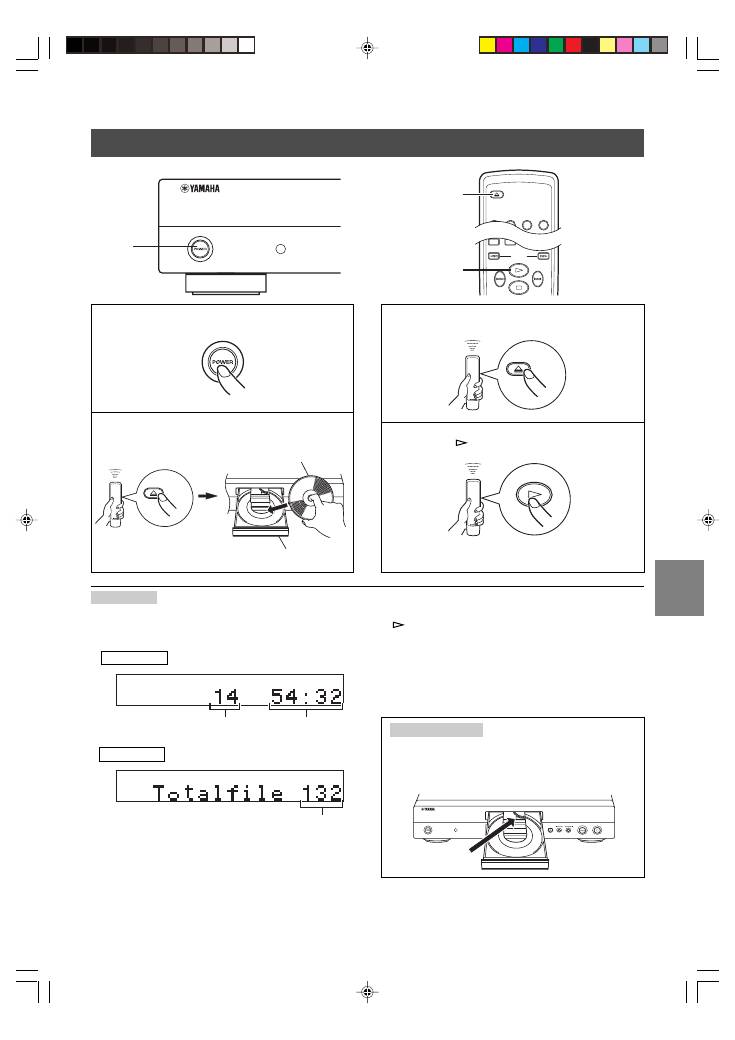 YAMAHA

POWER

POWER

14 54:32

Totalfile 132