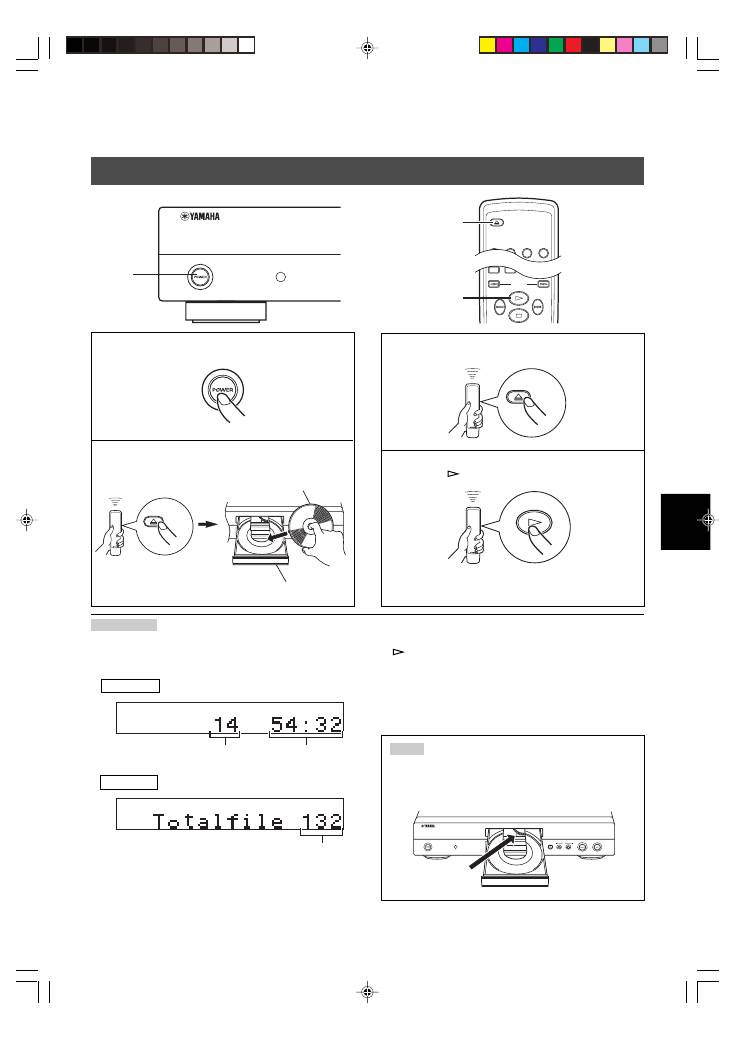 YAMAHA

POWER

POWER

14 54:32

Totalfile 132