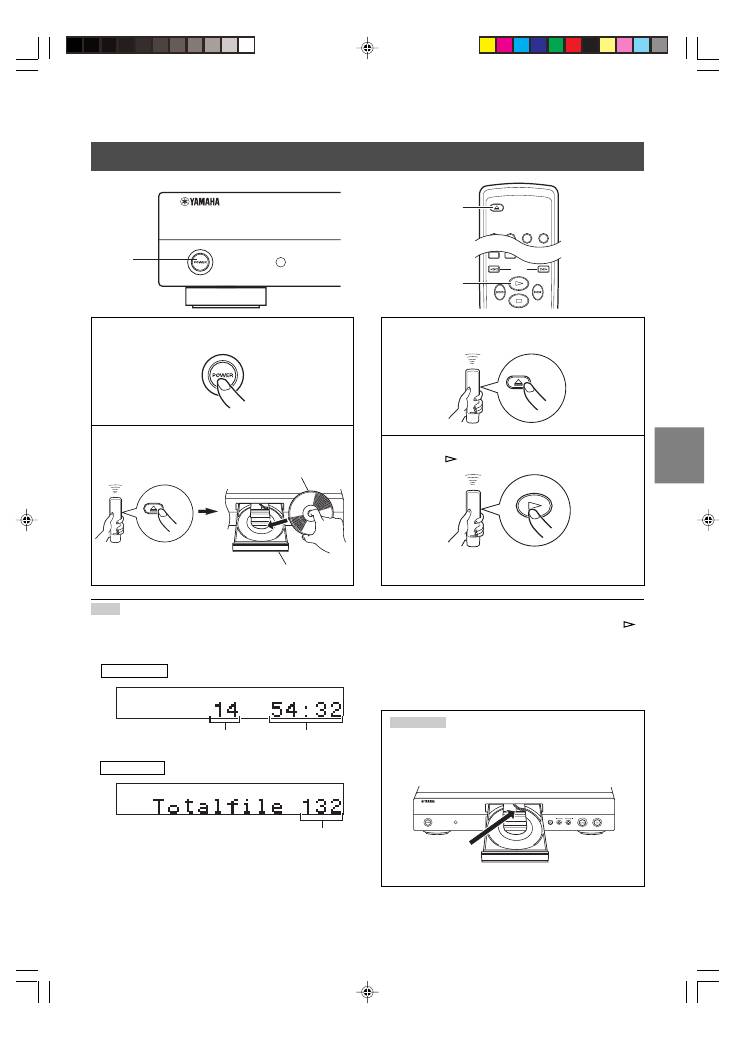 YAMAHA

POWER

POWER

14 54:32

Totalfile 132