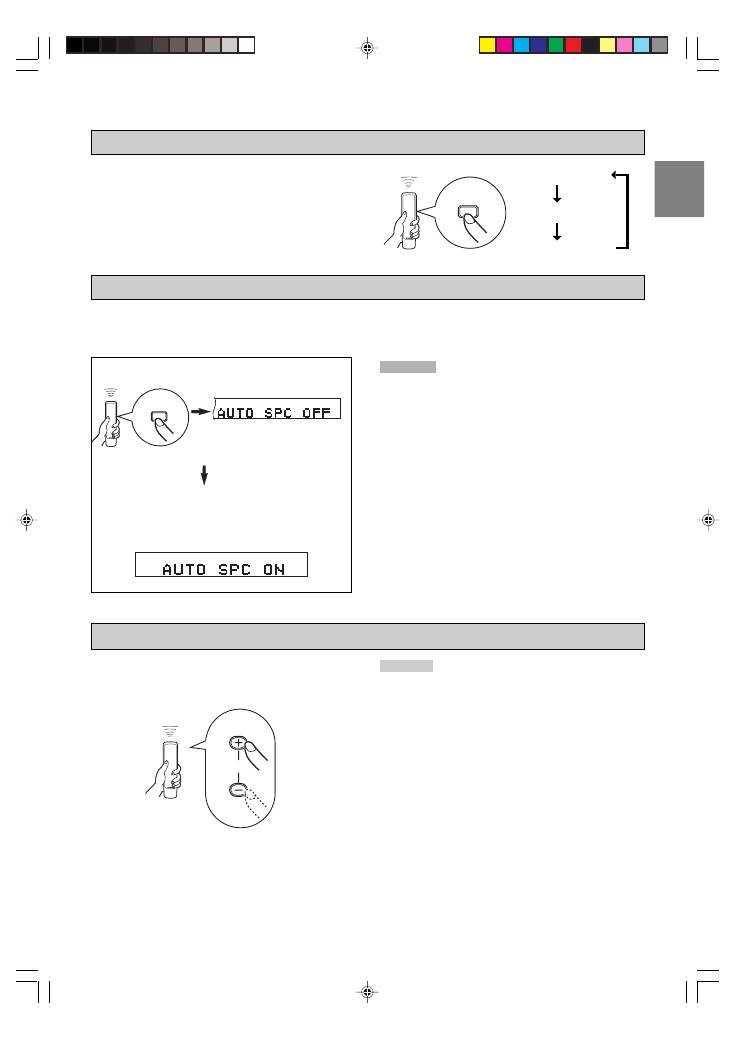 AUTO SPC OFF

AUTO SPC ON