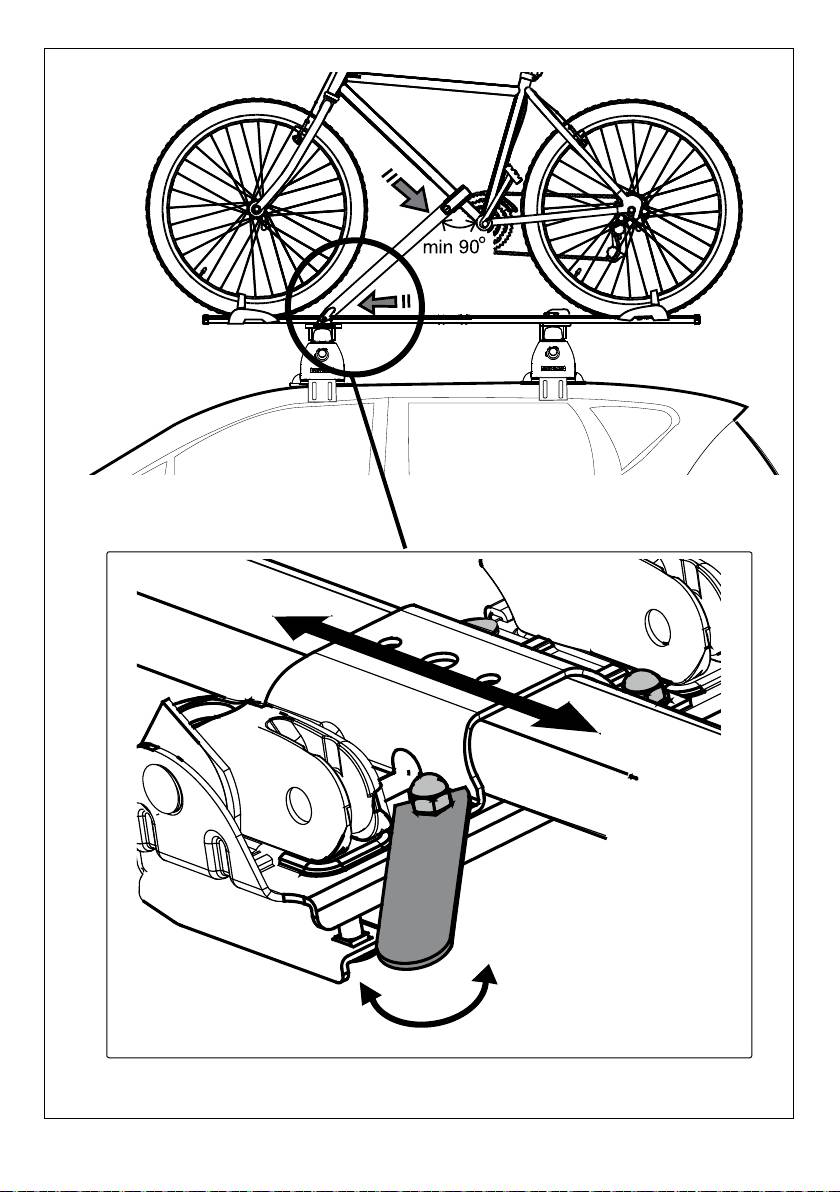 III

min 90°

II