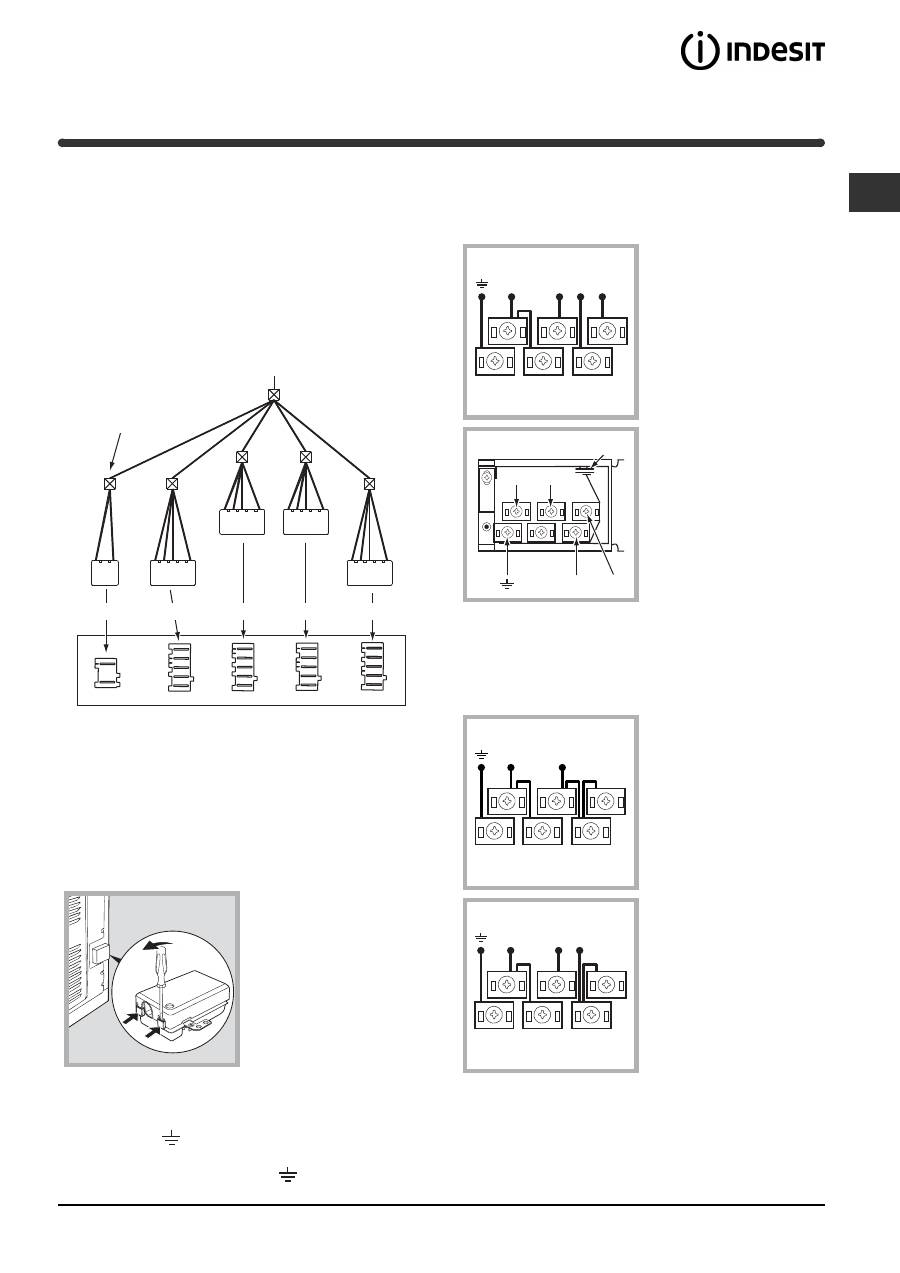 INDESIT