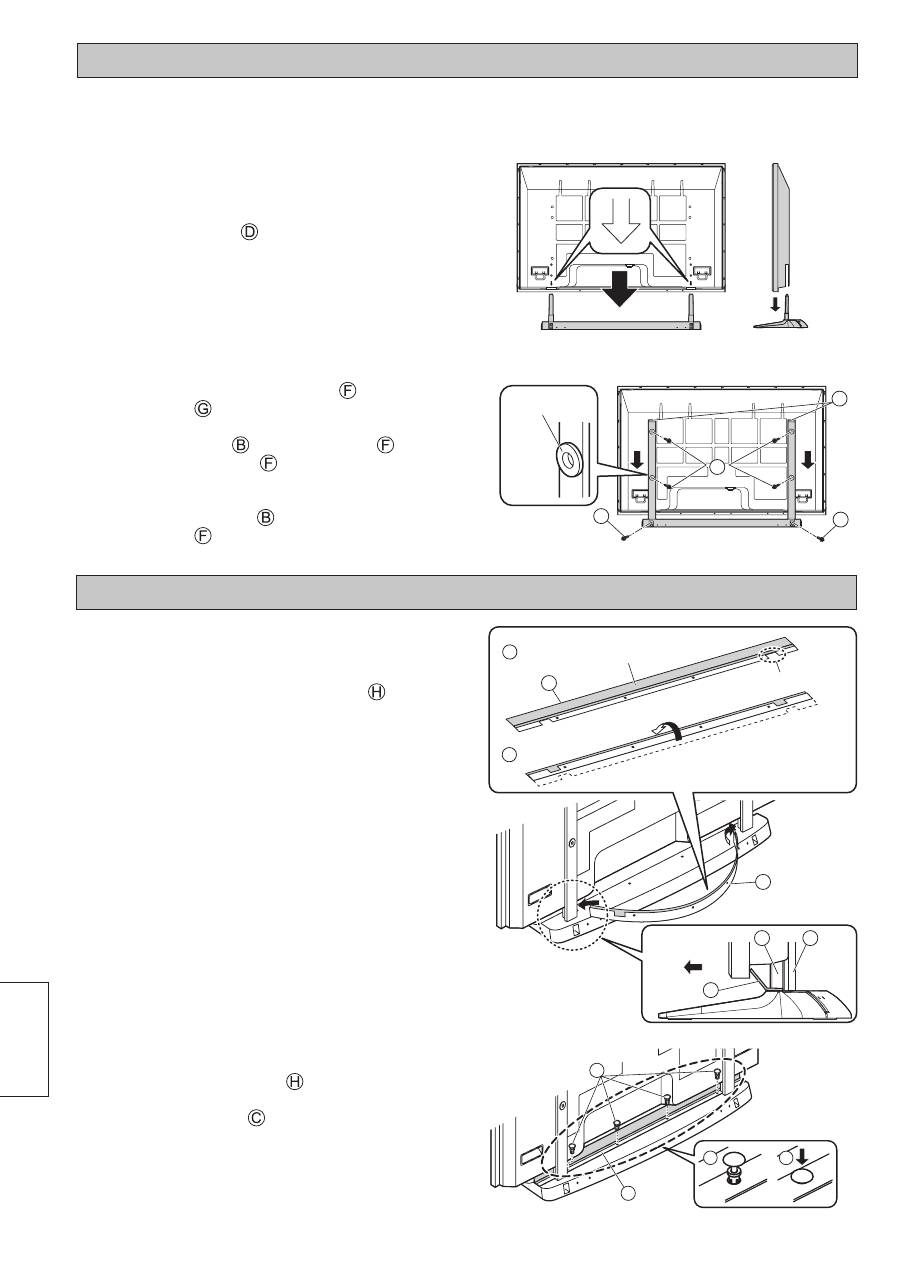 Ⓓ

Ⓕ
Ⓖ
Ⓑ Ⓕ
Ⓕ

Ⓑ
Ⓕ

Ⓗ

Ⓗ
Ⓒ