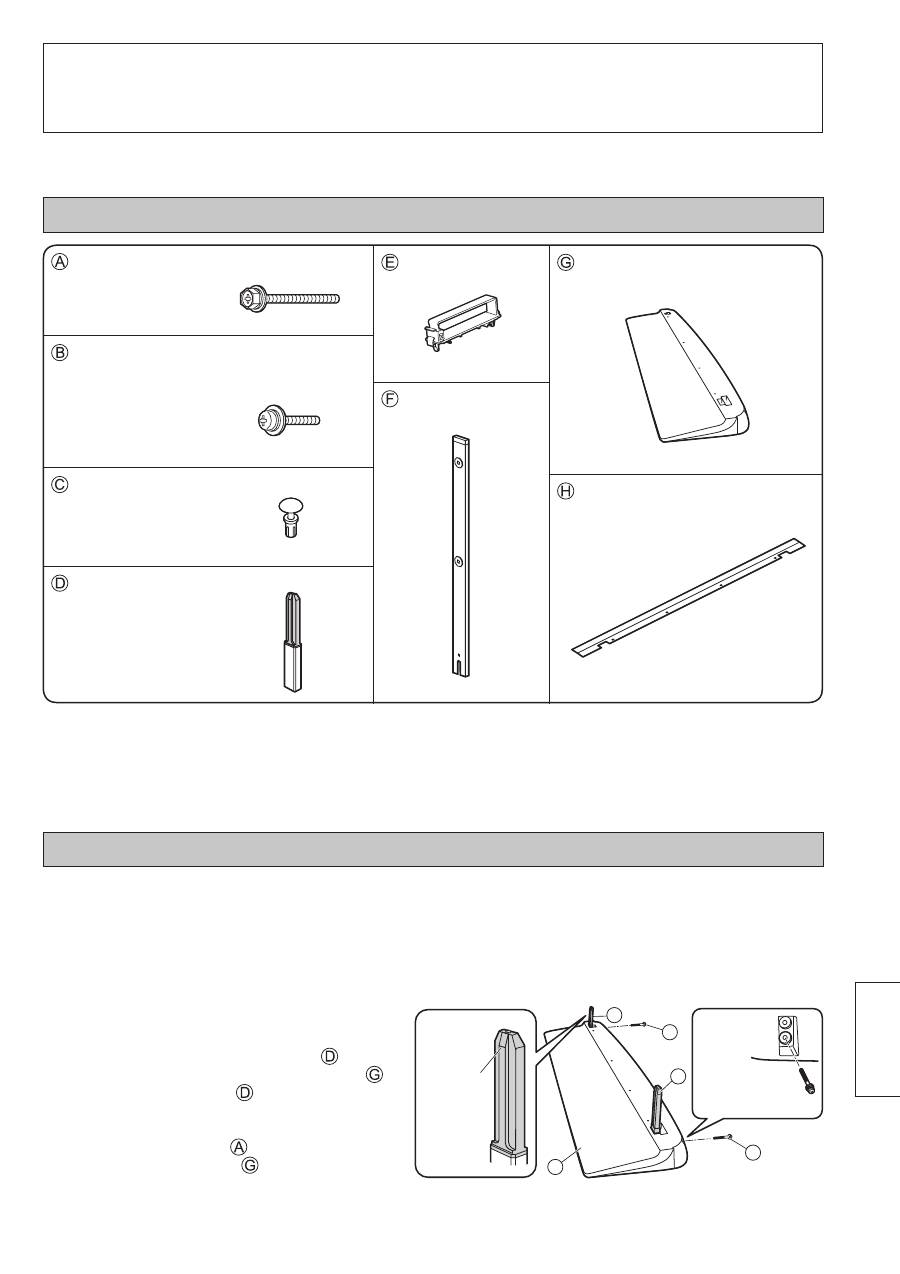 Ⓐ

Ⓑ

Ⓒ

Ⓓ

Ⓔ

Ⓕ

Ⓖ

Ⓗ

Ⓓ Ⓖ
Ⓓ

Ⓐ
Ⓖ