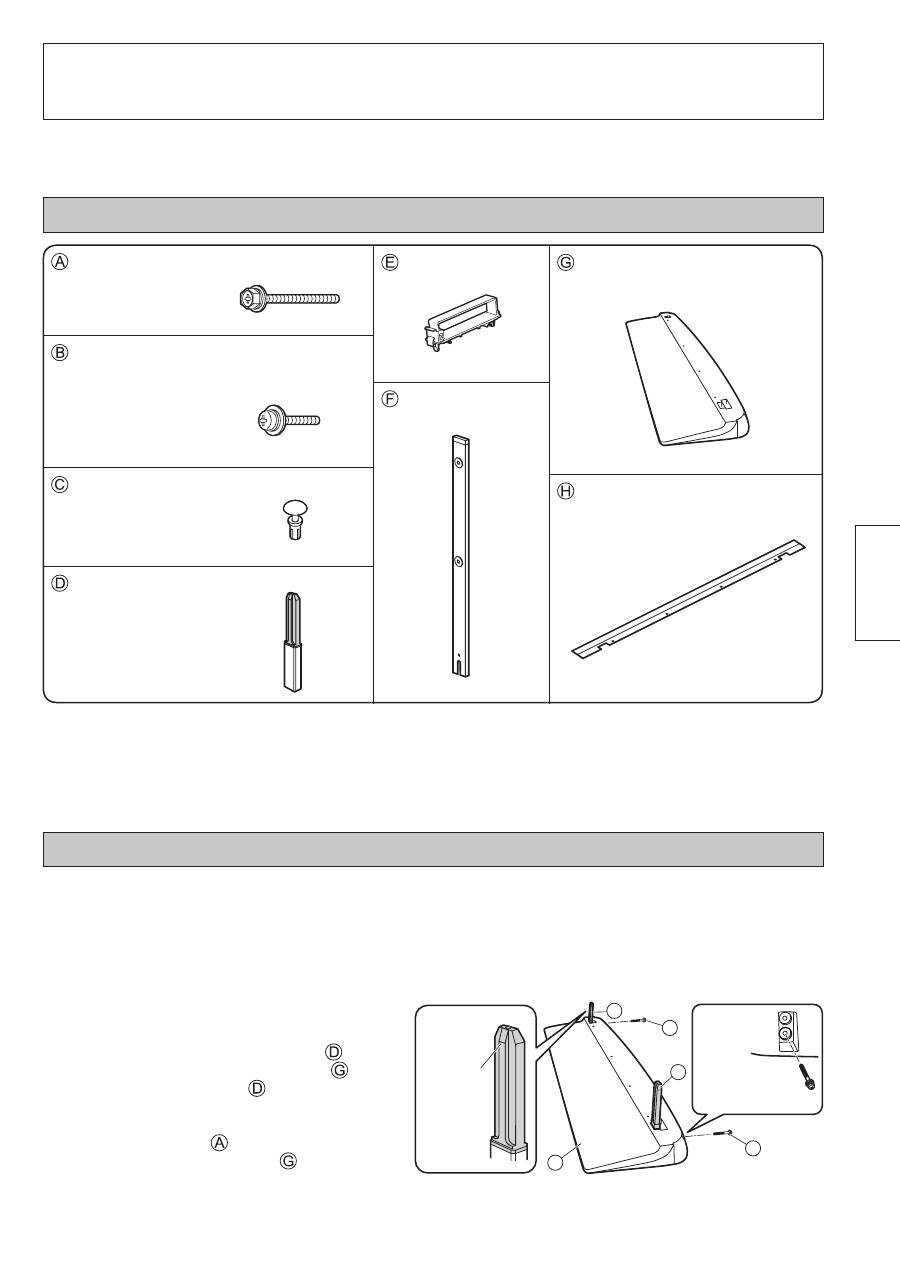 Ⓐ

Ⓑ

Ⓒ

Ⓓ

Ⓔ

Ⓕ

Ⓖ

Ⓗ

Ⓓ
Ⓖ
Ⓓ

Ⓐ
Ⓖ