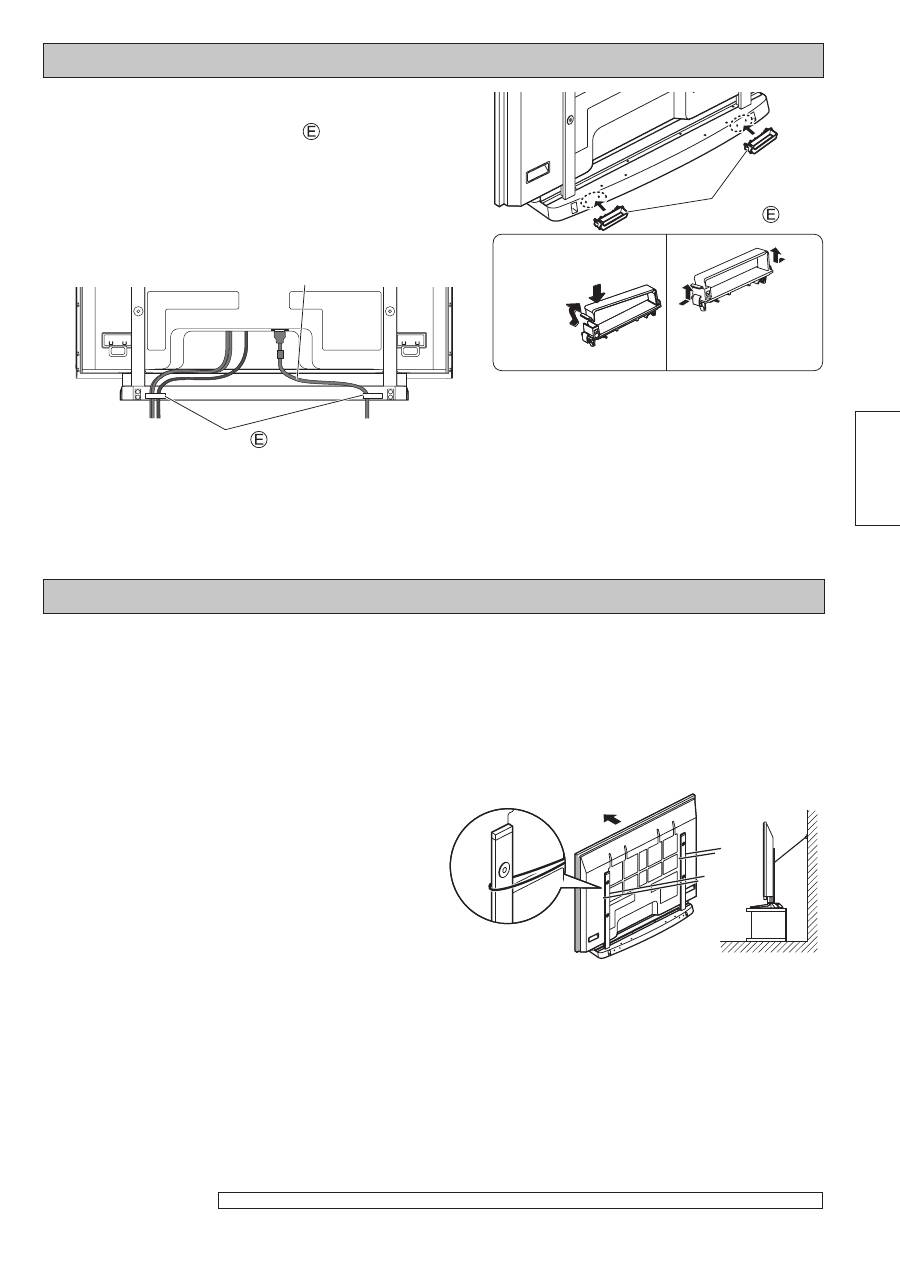 Ⓔ

Ⓔ

Ⓔ