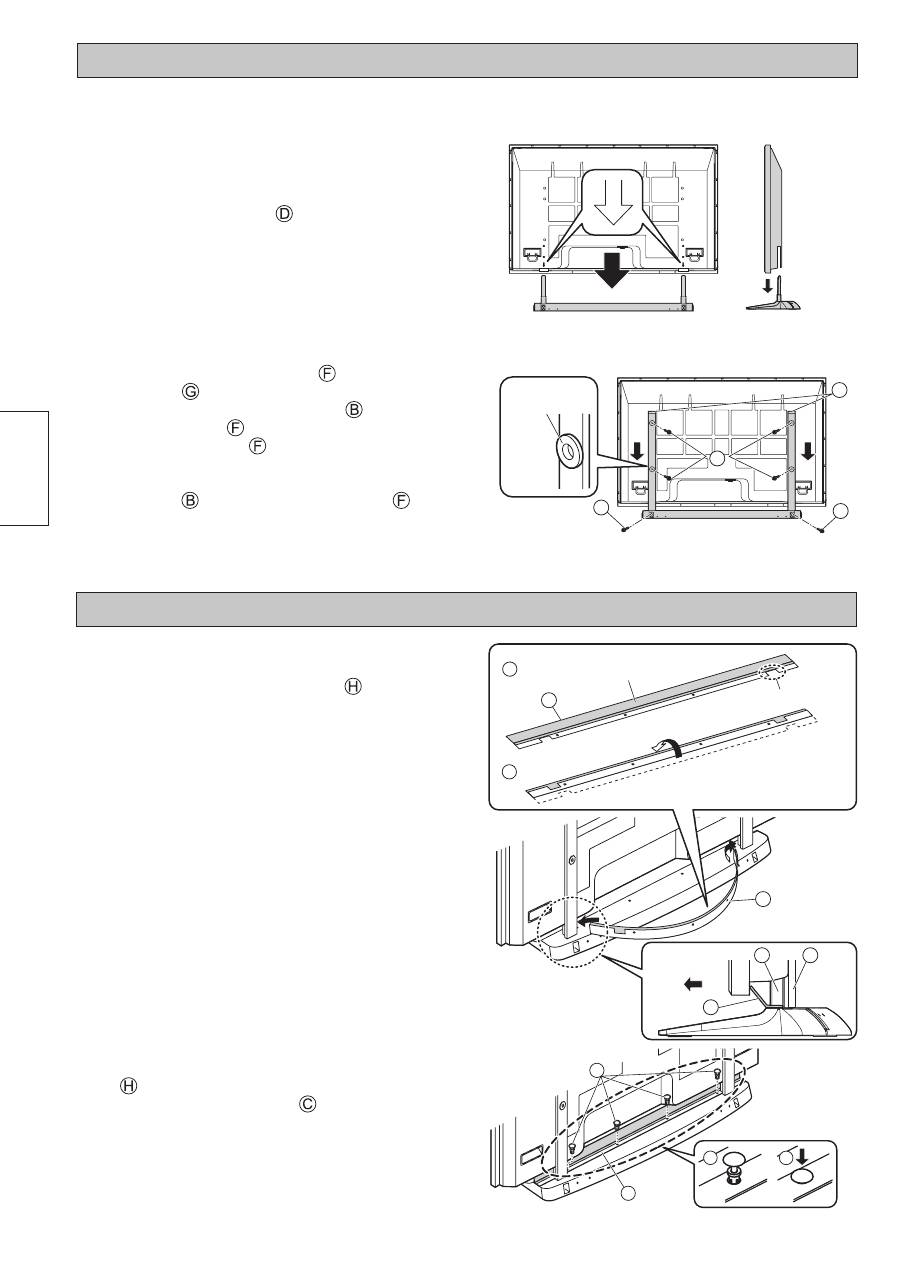 Ⓓ

Ⓕ
Ⓖ Ⓑ
Ⓕ
Ⓕ

Ⓑ Ⓕ

Ⓗ

Ⓗ
Ⓒ