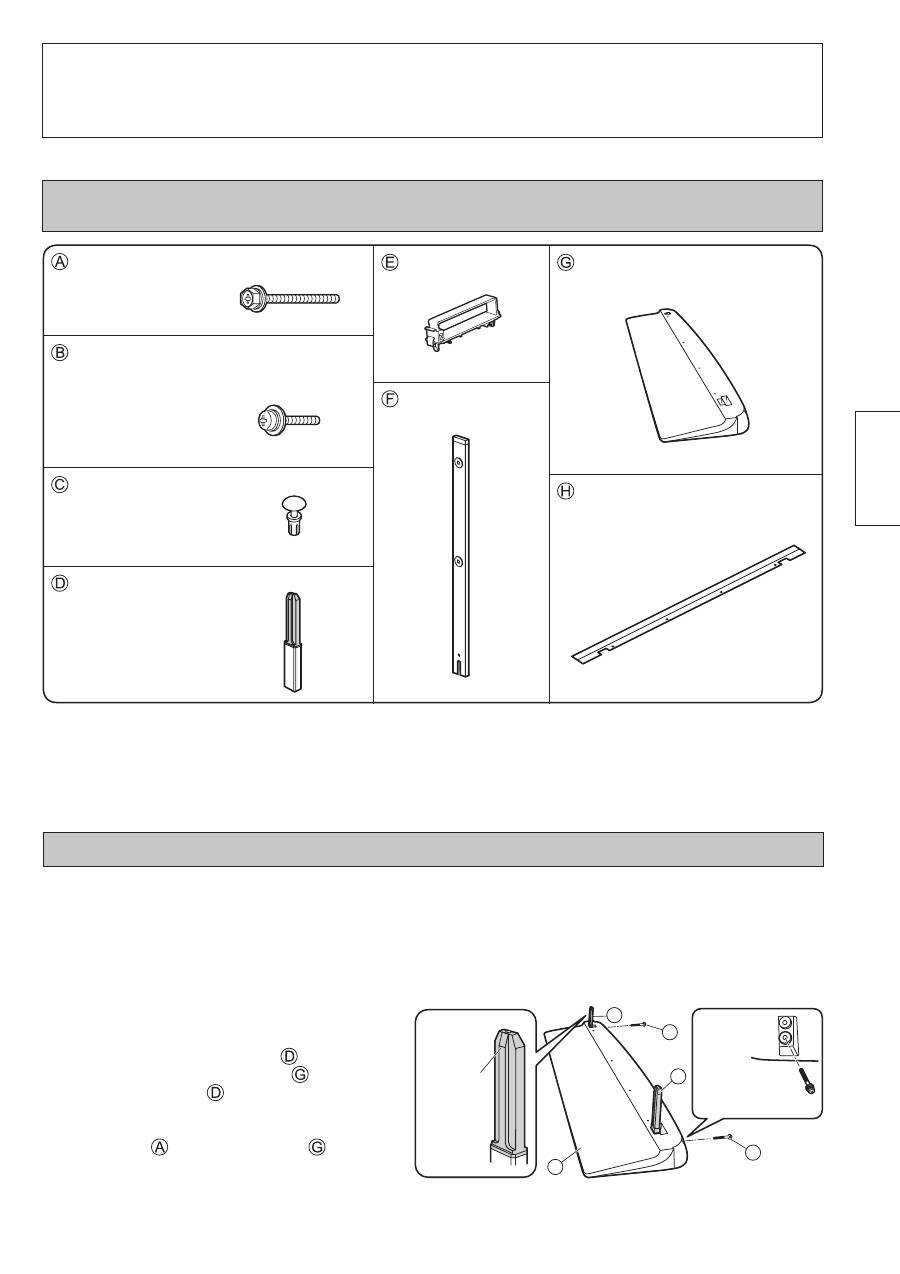 Ⓐ

Ⓑ

Ⓒ

Ⓓ

Ⓔ

Ⓕ

Ⓖ

Ⓗ

Ⓓ

Ⓖ

Ⓓ

Ⓐ

Ⓖ