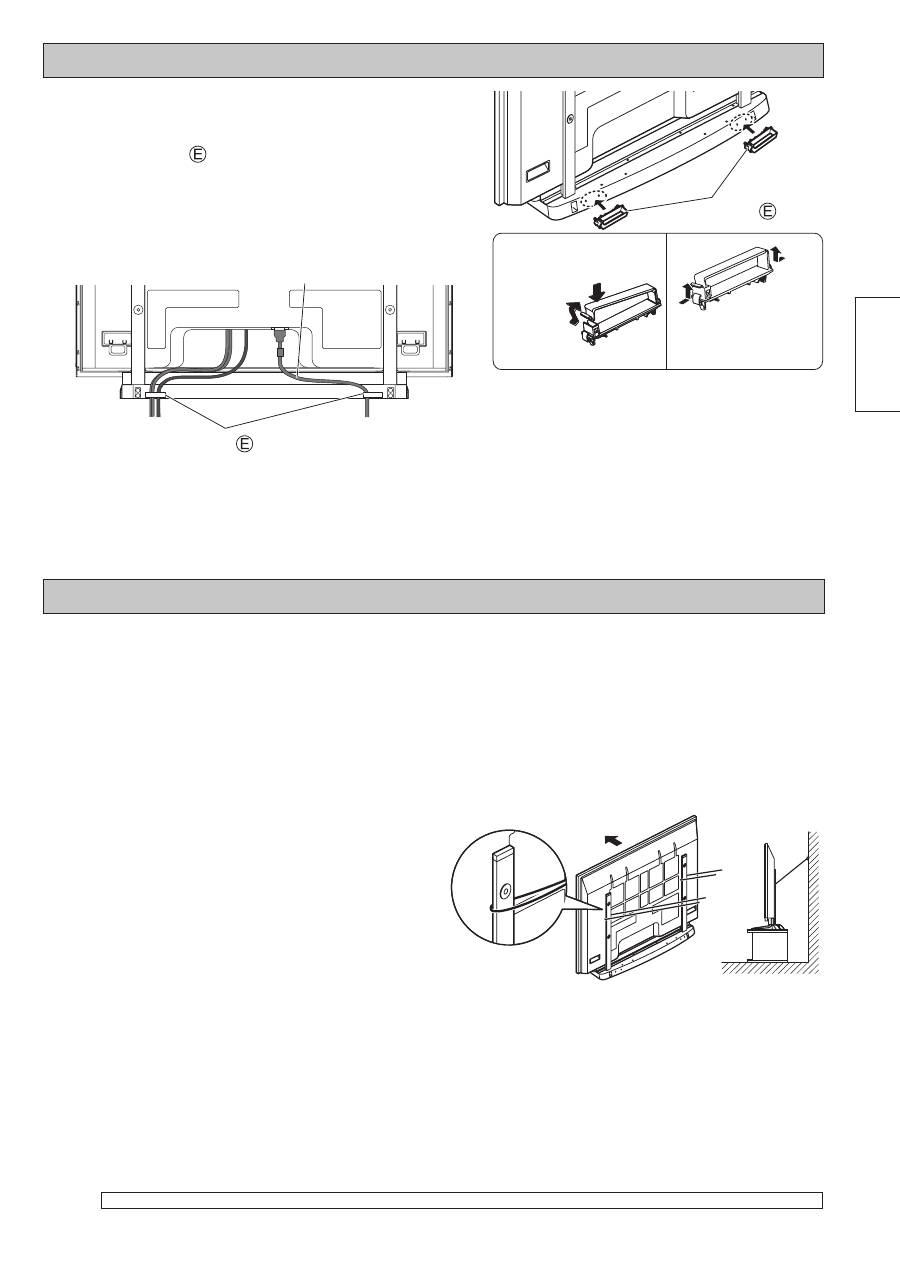 Ⓔ

Ⓔ

Ⓔ