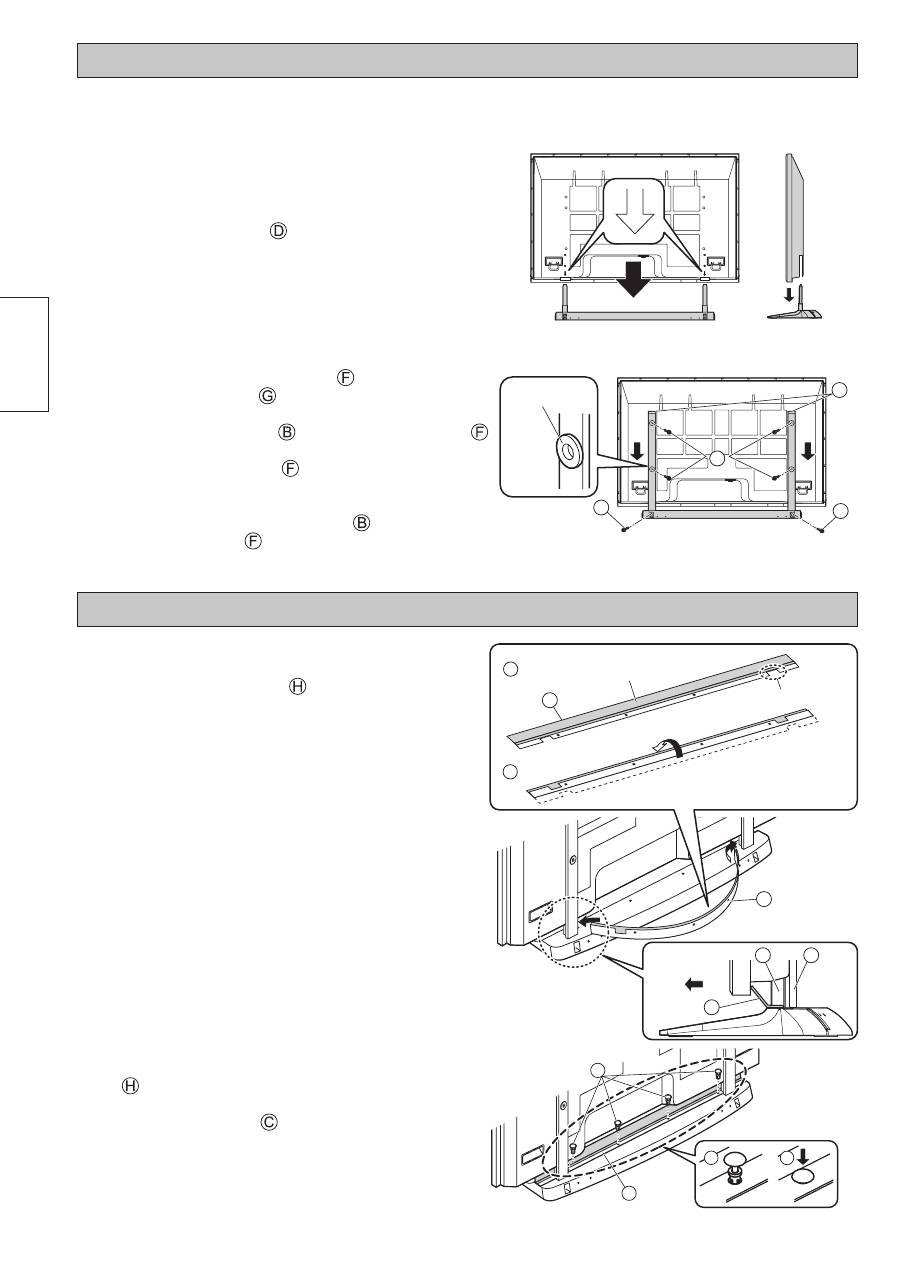 Ⓓ

Ⓕ
Ⓖ
Ⓑ Ⓕ
Ⓕ

Ⓑ
Ⓕ

Ⓗ

Ⓗ
Ⓒ