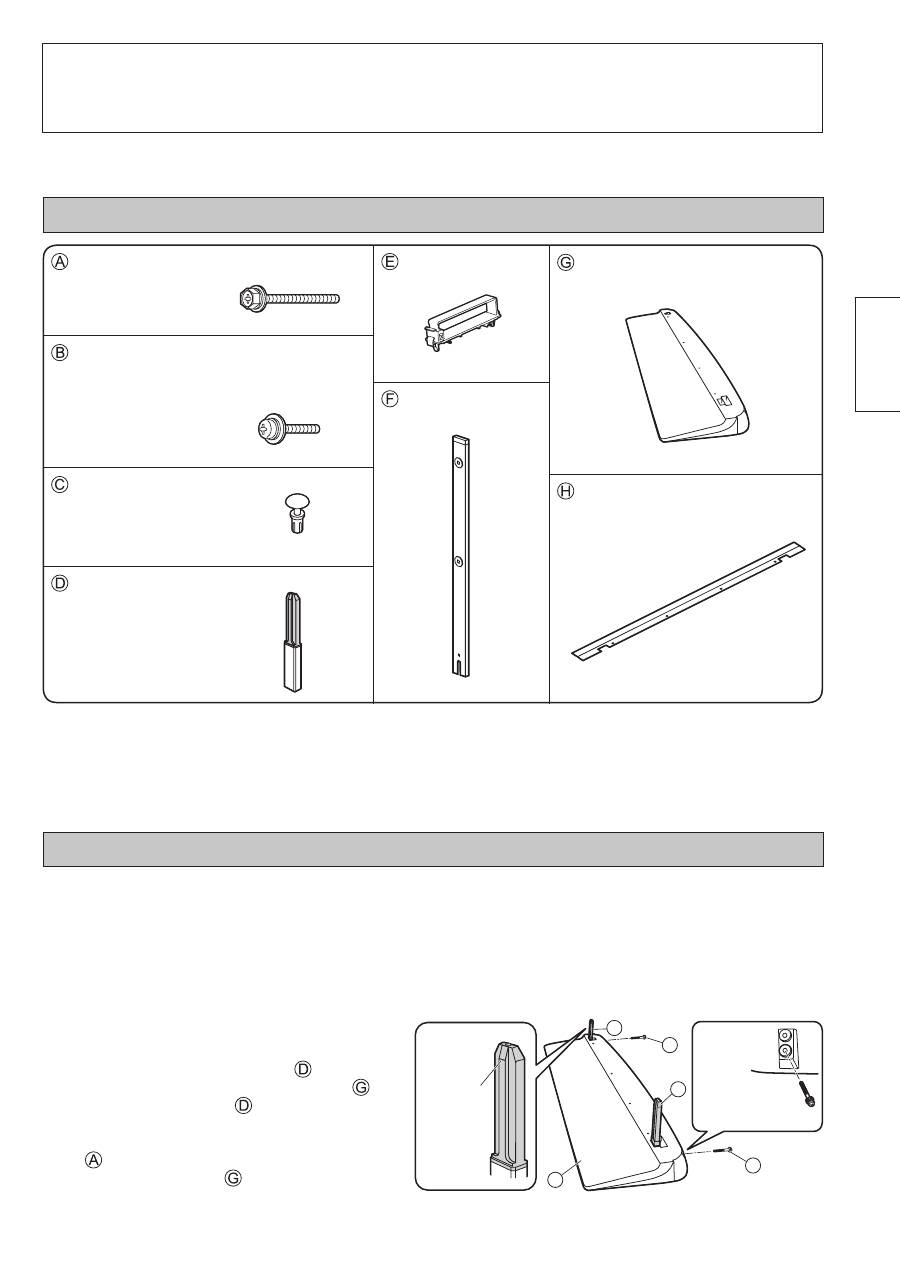 Ⓐ

Ⓑ

Ⓒ

Ⓓ

Ⓔ

Ⓕ

Ⓖ

Ⓗ

Ⓓ
Ⓖ
Ⓓ

Ⓐ
Ⓖ