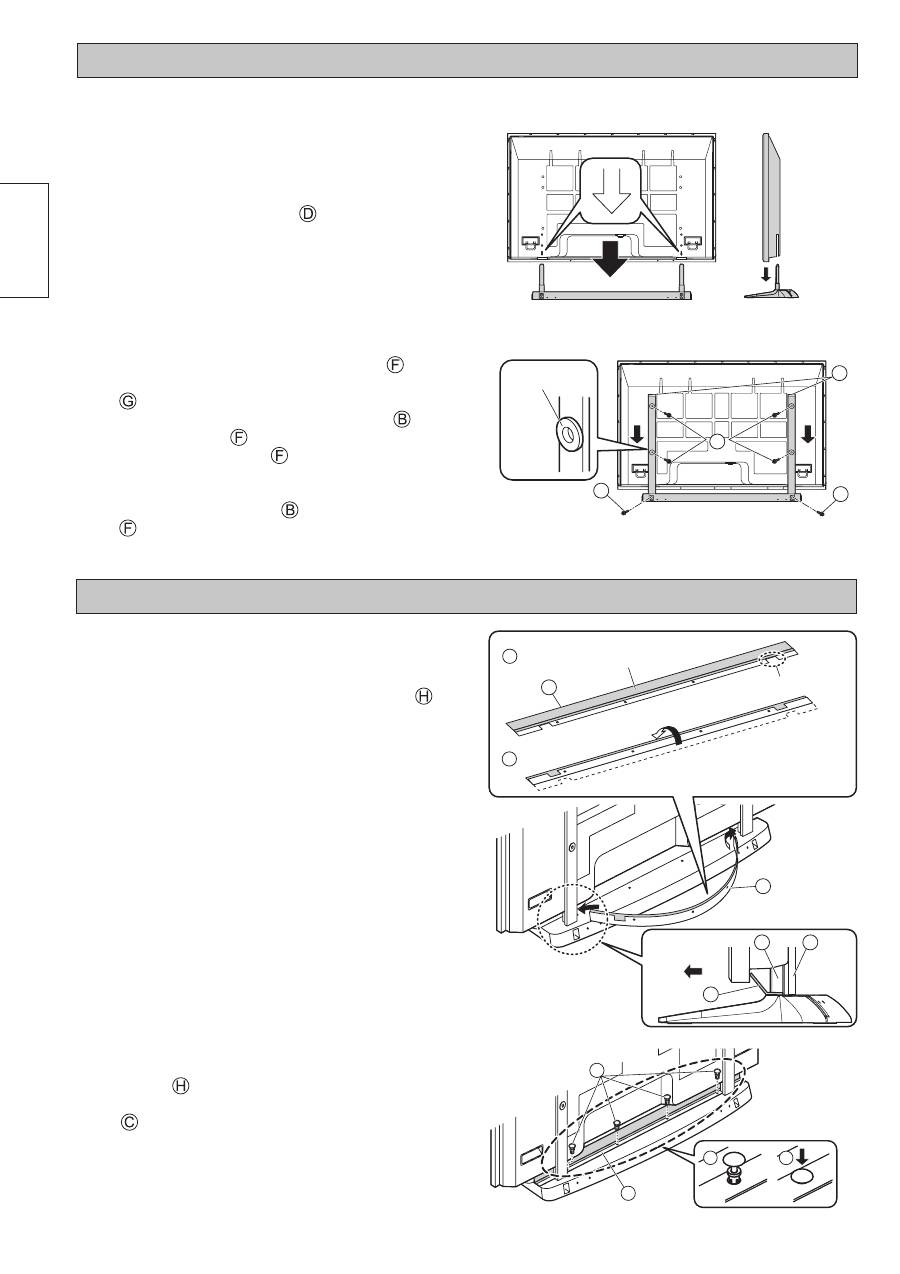 Ⓓ

Ⓕ
Ⓖ
Ⓑ
Ⓕ
Ⓕ

Ⓑ
Ⓕ

Ⓗ

Ⓗ
Ⓒ