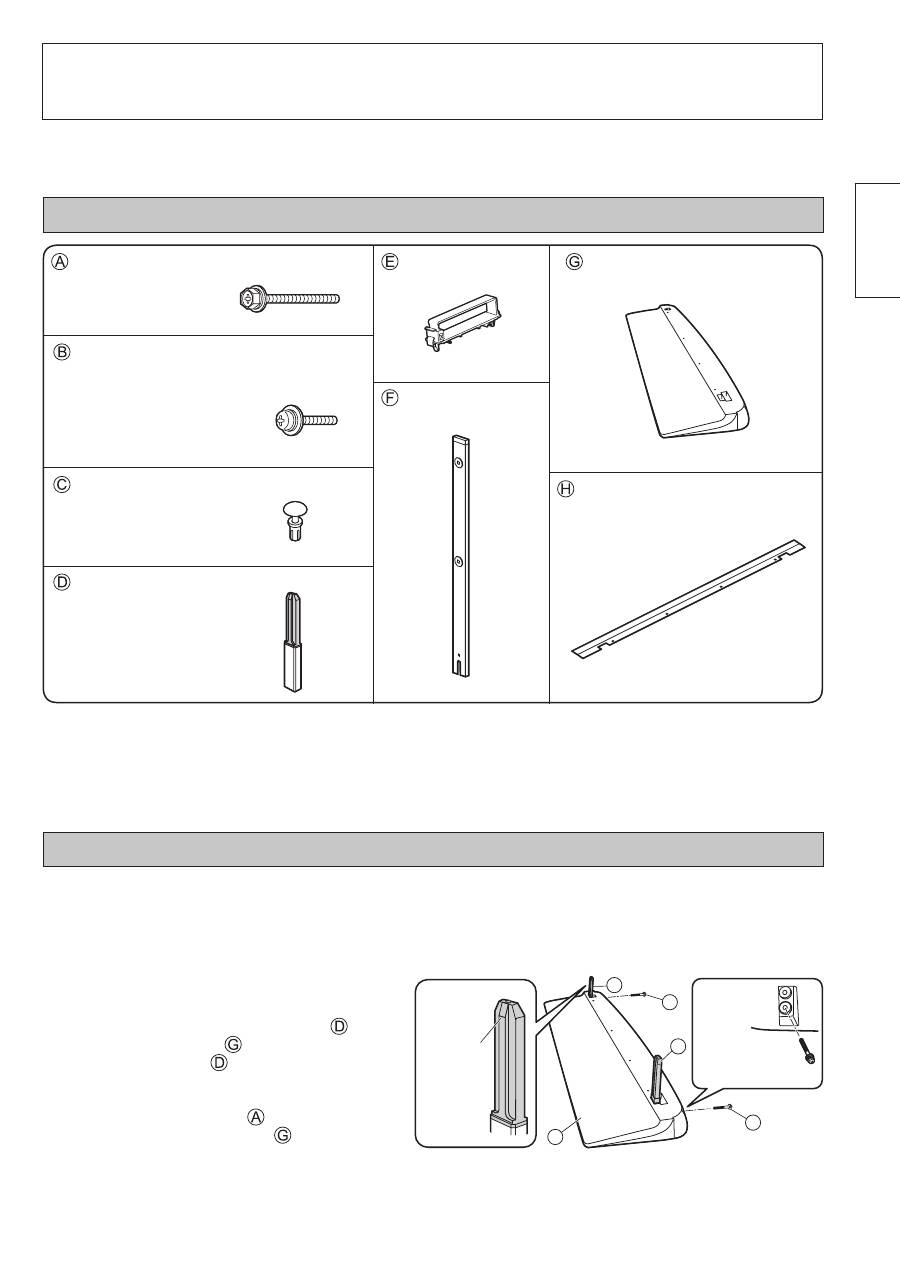 Ⓐ

Ⓑ

Ⓒ

Ⓓ

Ⓔ

Ⓕ

Ⓖ

Ⓗ

Ⓓ
Ⓖ
Ⓓ

Ⓐ
Ⓖ