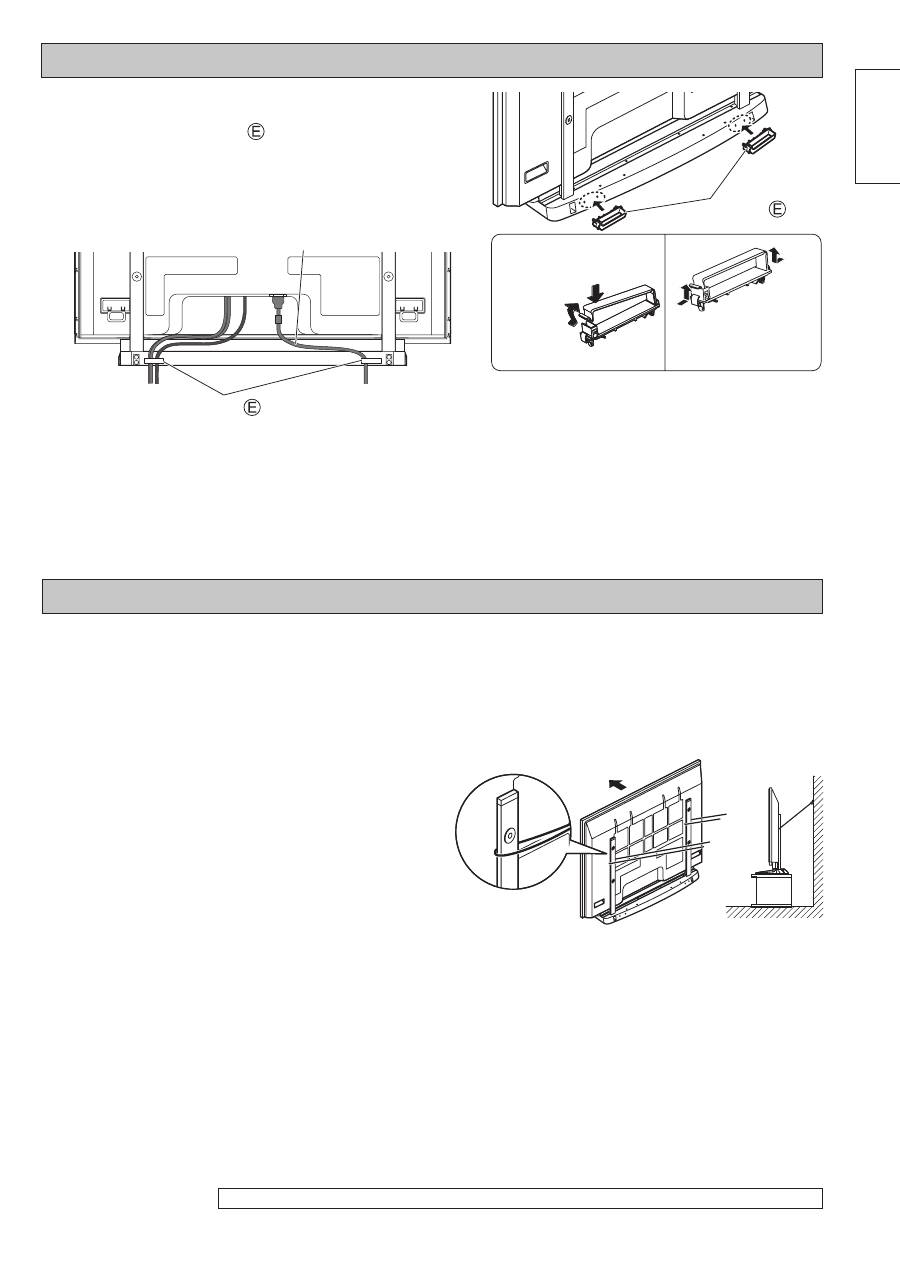 Ⓔ

Ⓔ

Ⓔ