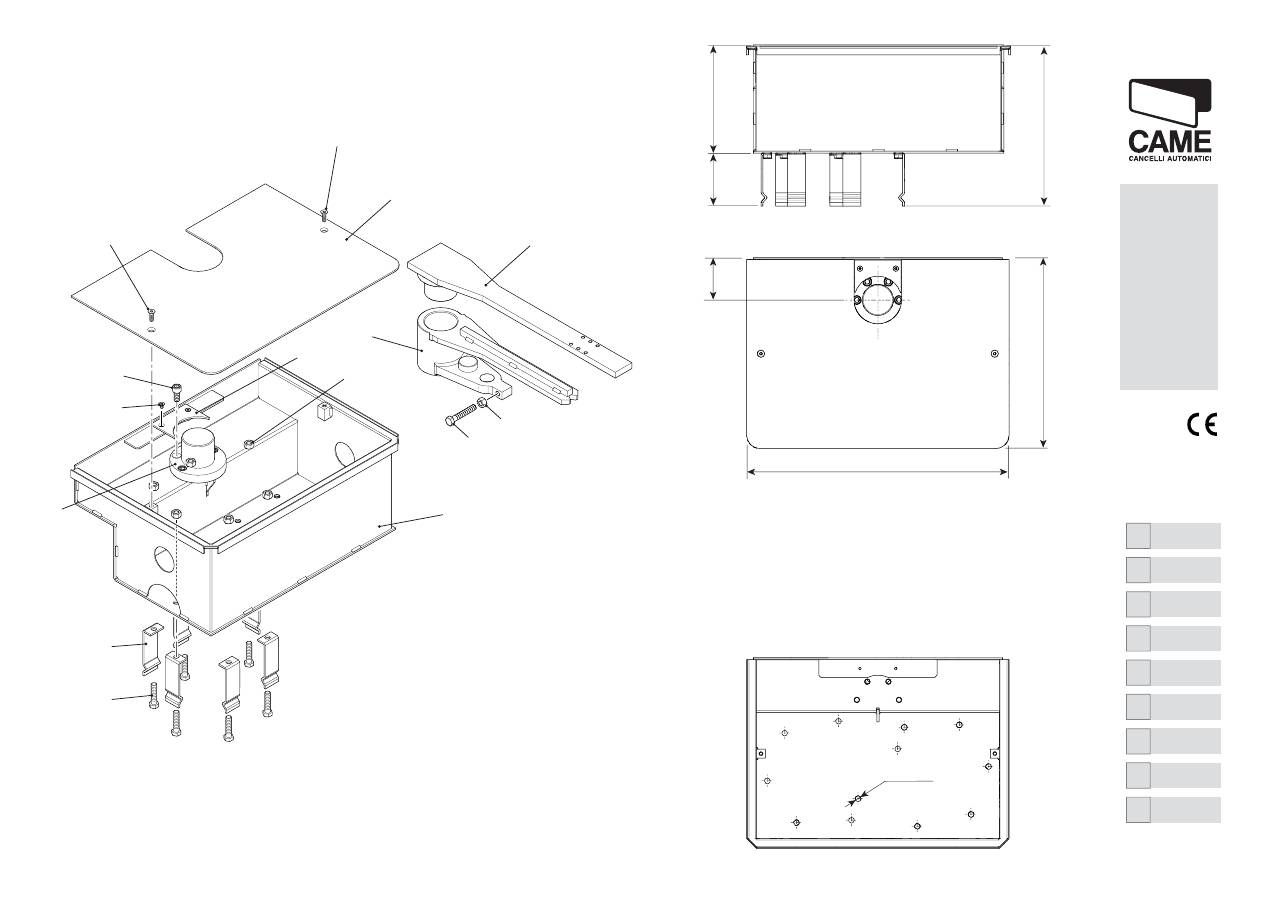 CAME
CANCELLI AUTOMATICI

CE