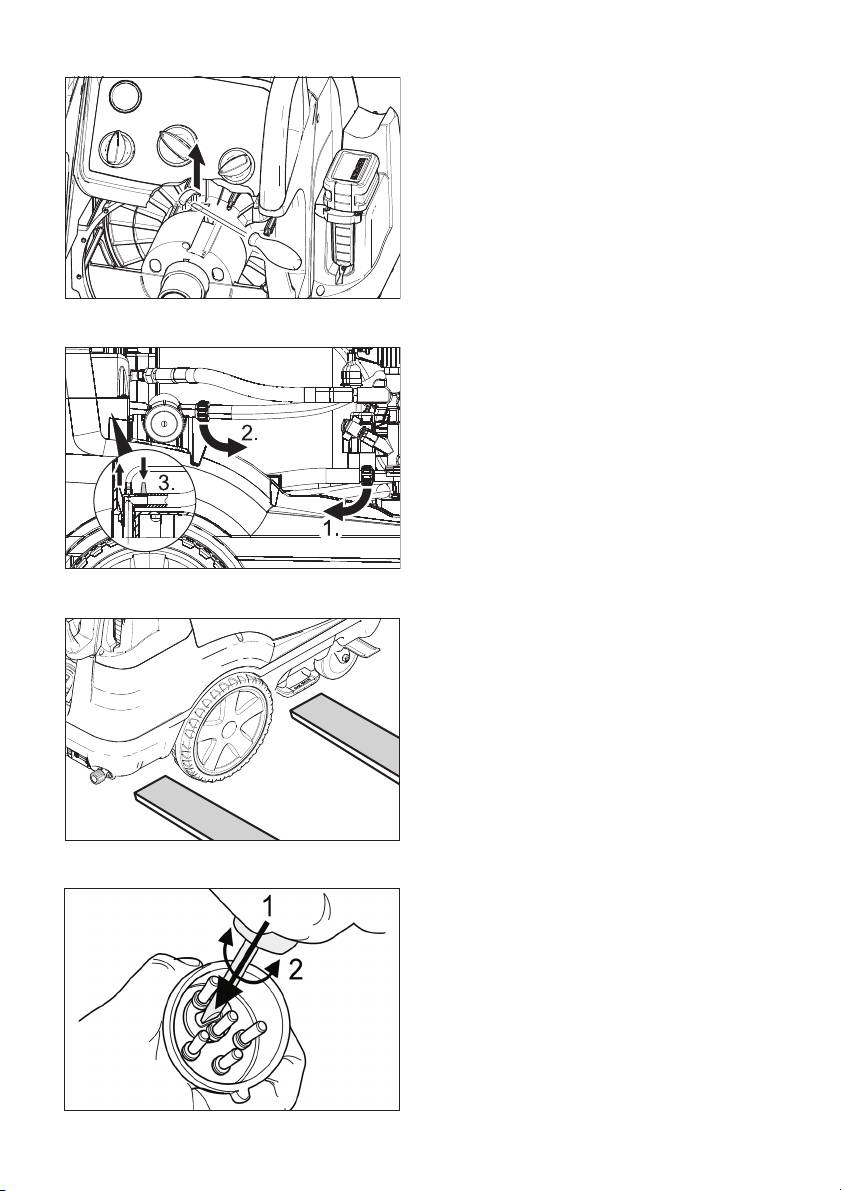 2.
3.
1.
1
2