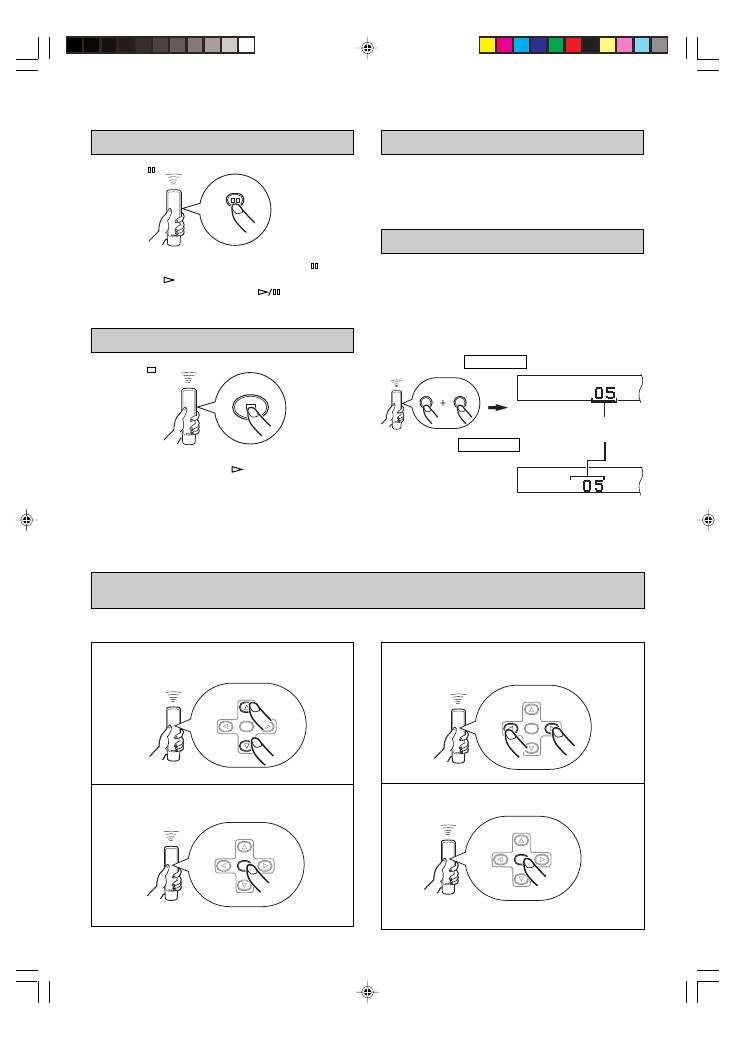 +

05

05