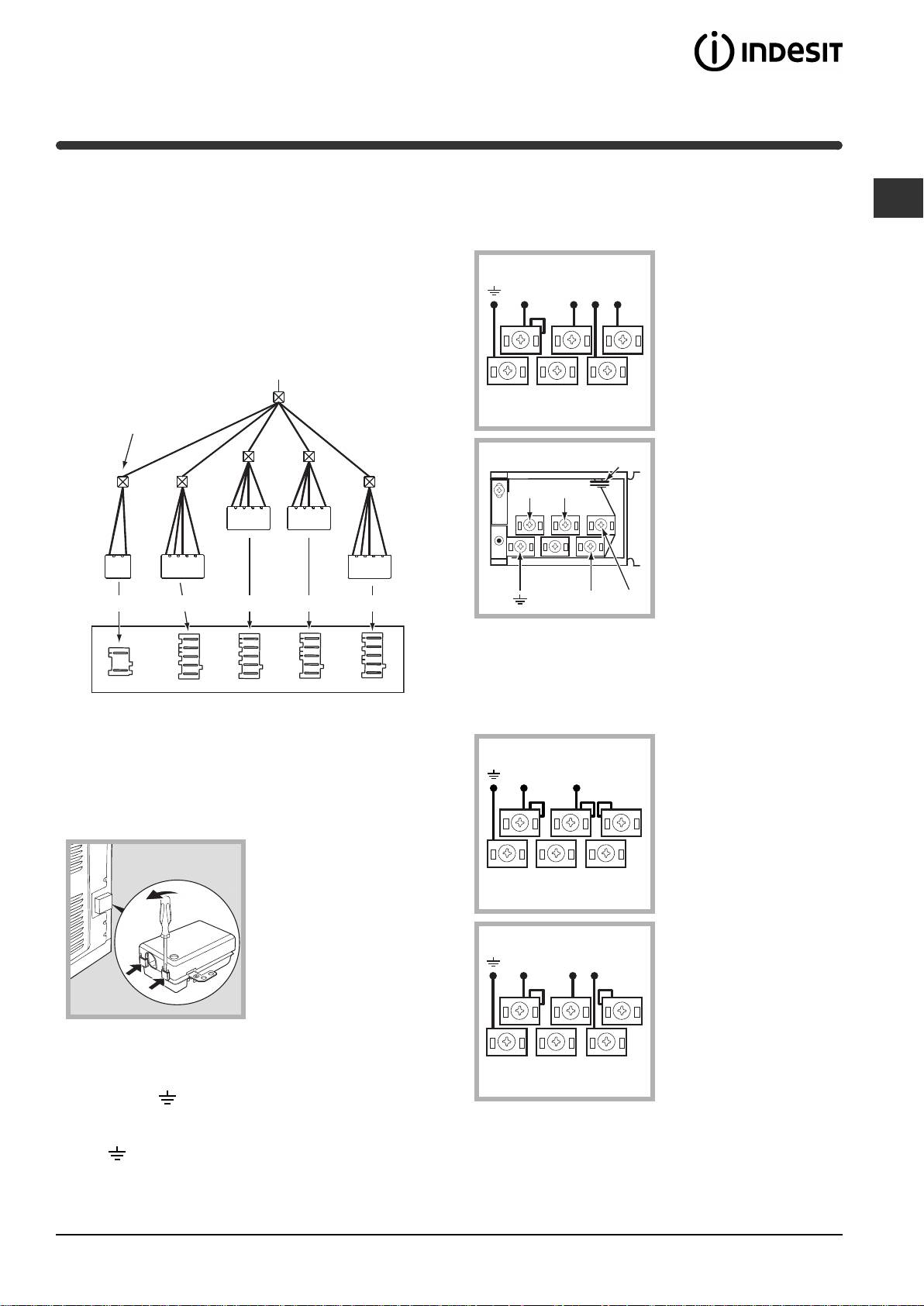 INDESIT