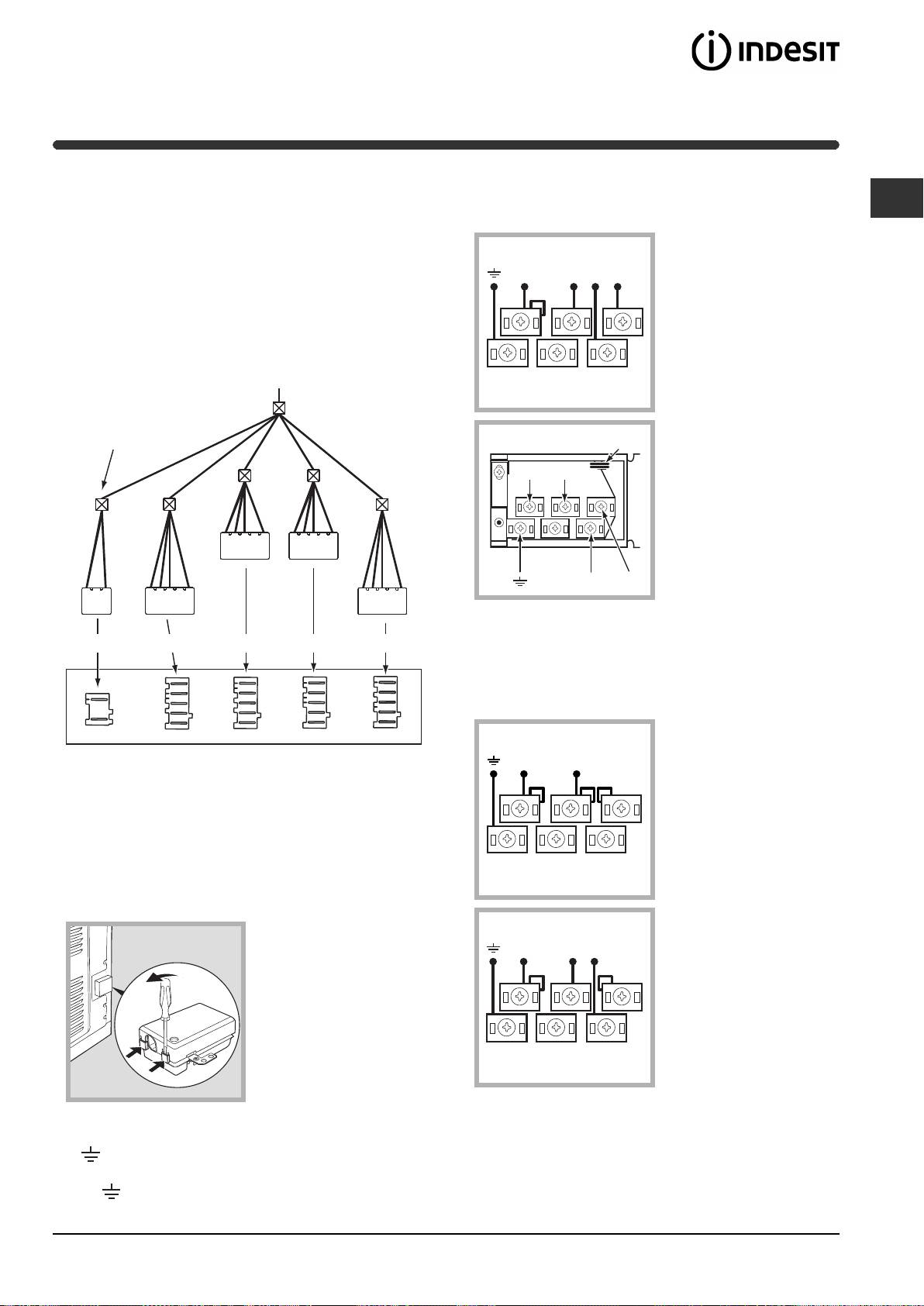 INDESIT