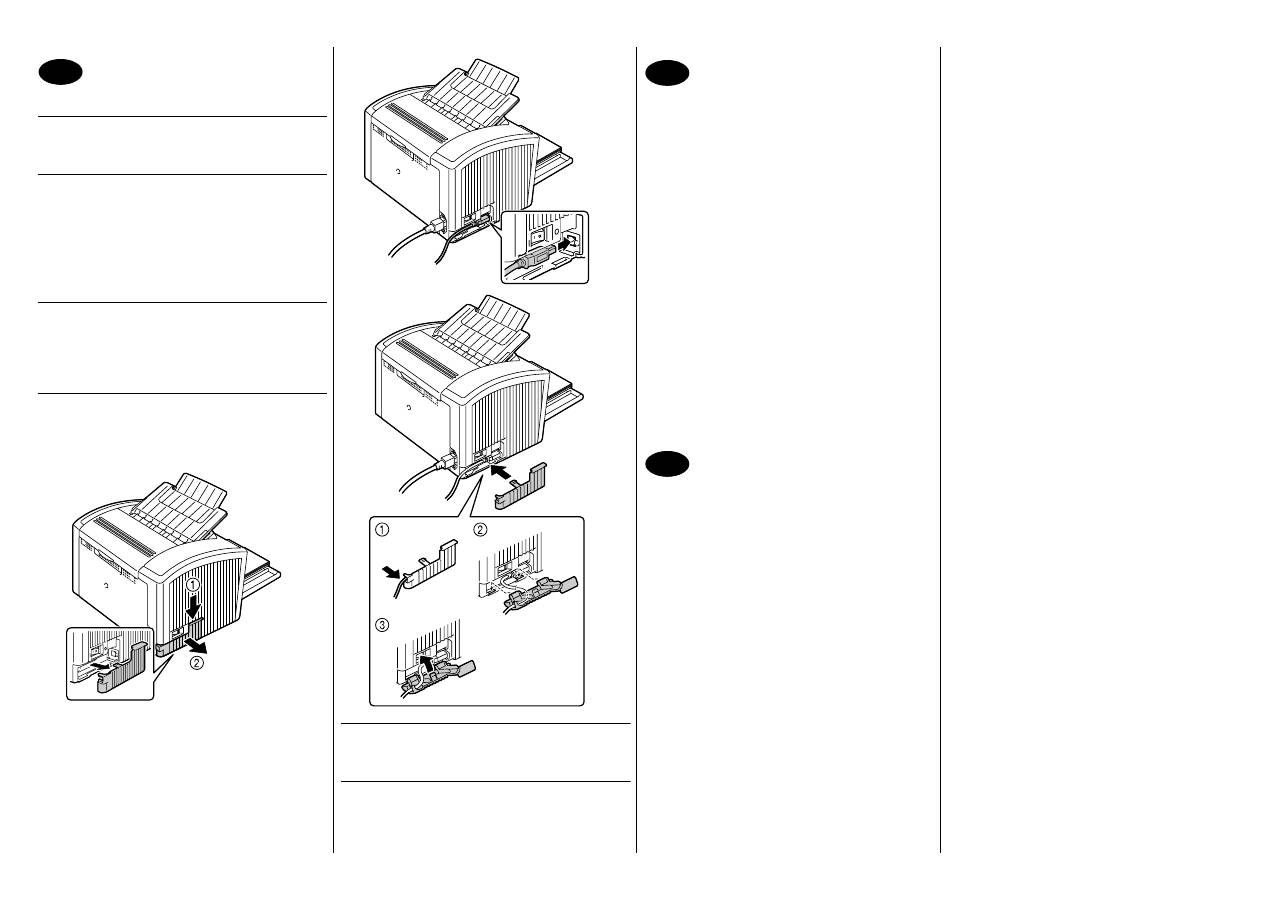 1

2

1

2

3