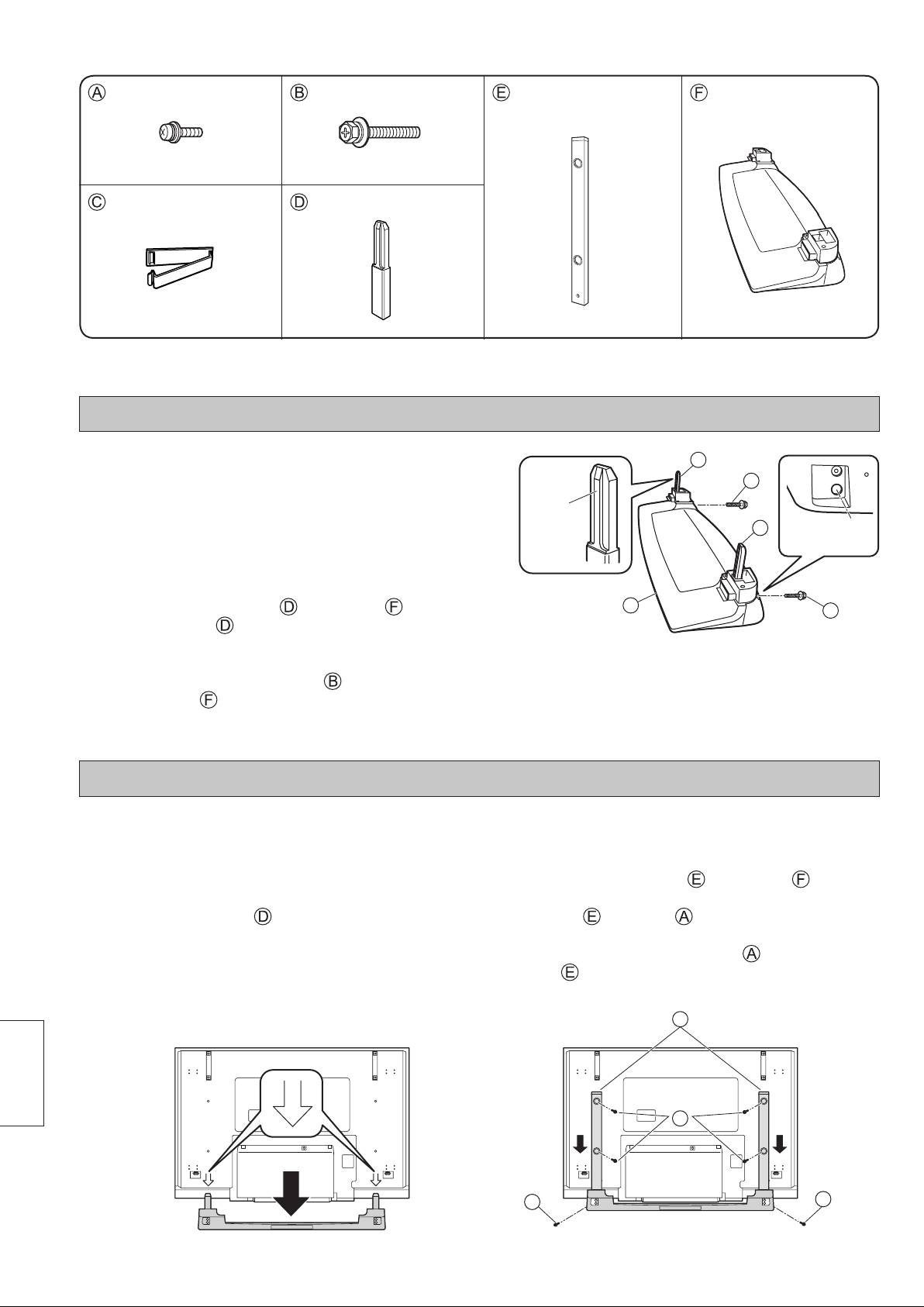 Ⓐ

Ⓑ

Ⓔ

Ⓕ

Ⓒ

Ⓓ

Ⓓ Ⓕ
Ⓓ

Ⓑ
Ⓕ

Ⓔ Ⓕ
Ⓓ Ⓔ Ⓐ
Ⓐ
Ⓔ