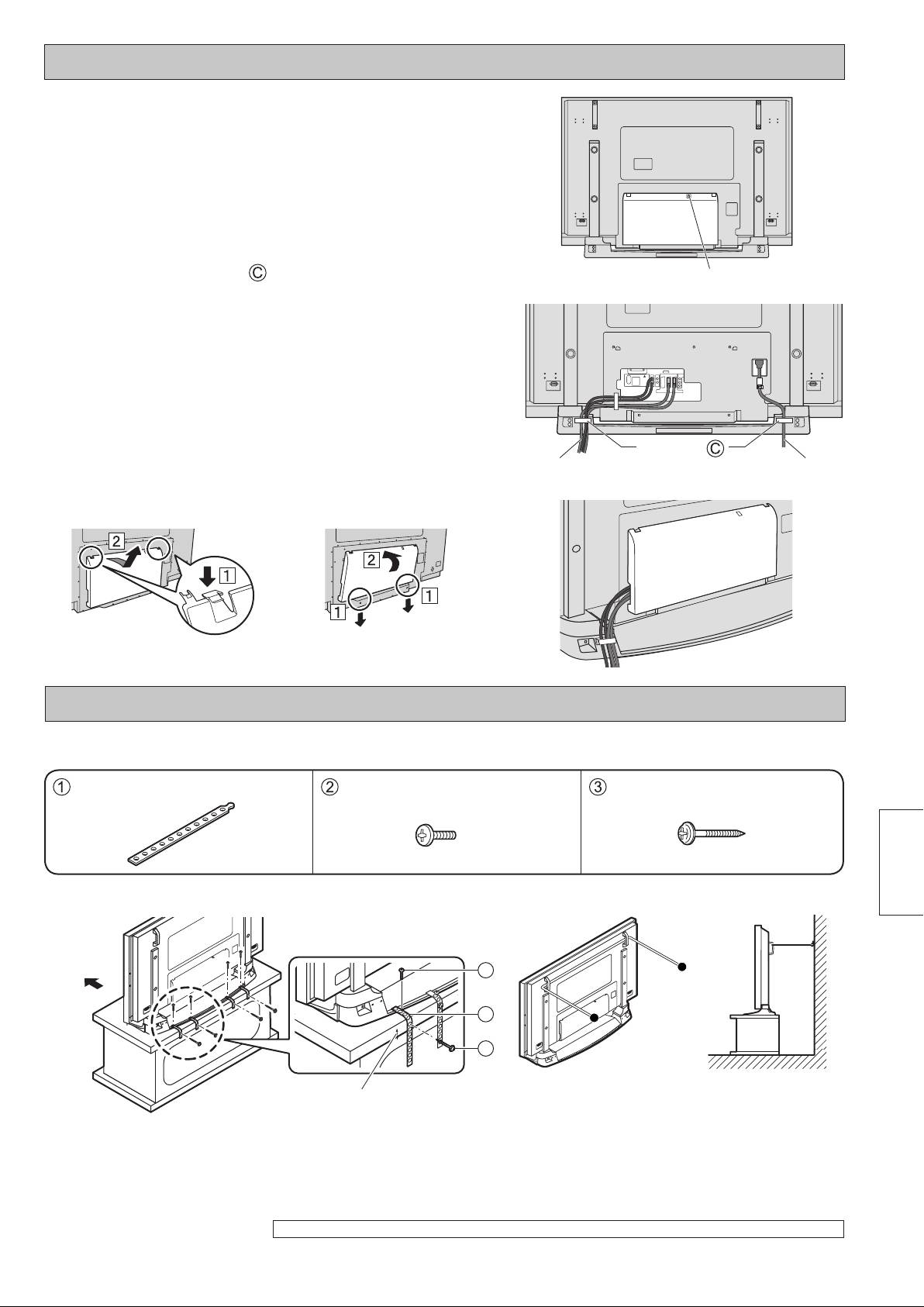 Ⓒ

Ⓒ

2
1

2
1
1

①
②
③