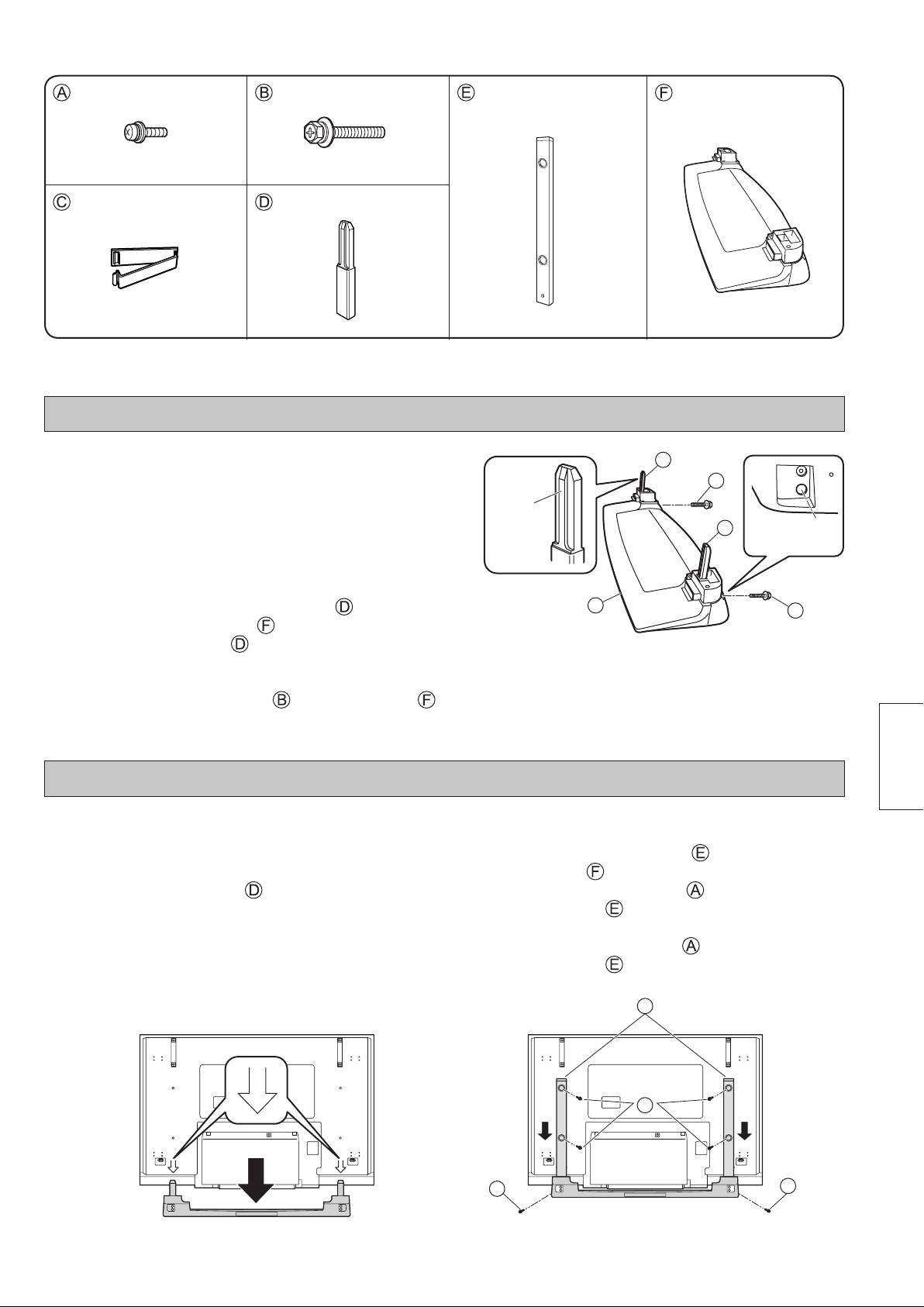 Ⓐ

Ⓑ

Ⓔ

Ⓕ

Ⓒ

Ⓓ

Ⓓ
Ⓕ
Ⓓ

Ⓑ Ⓕ

Ⓔ
Ⓕ
Ⓓ Ⓐ
Ⓔ

Ⓐ
Ⓔ