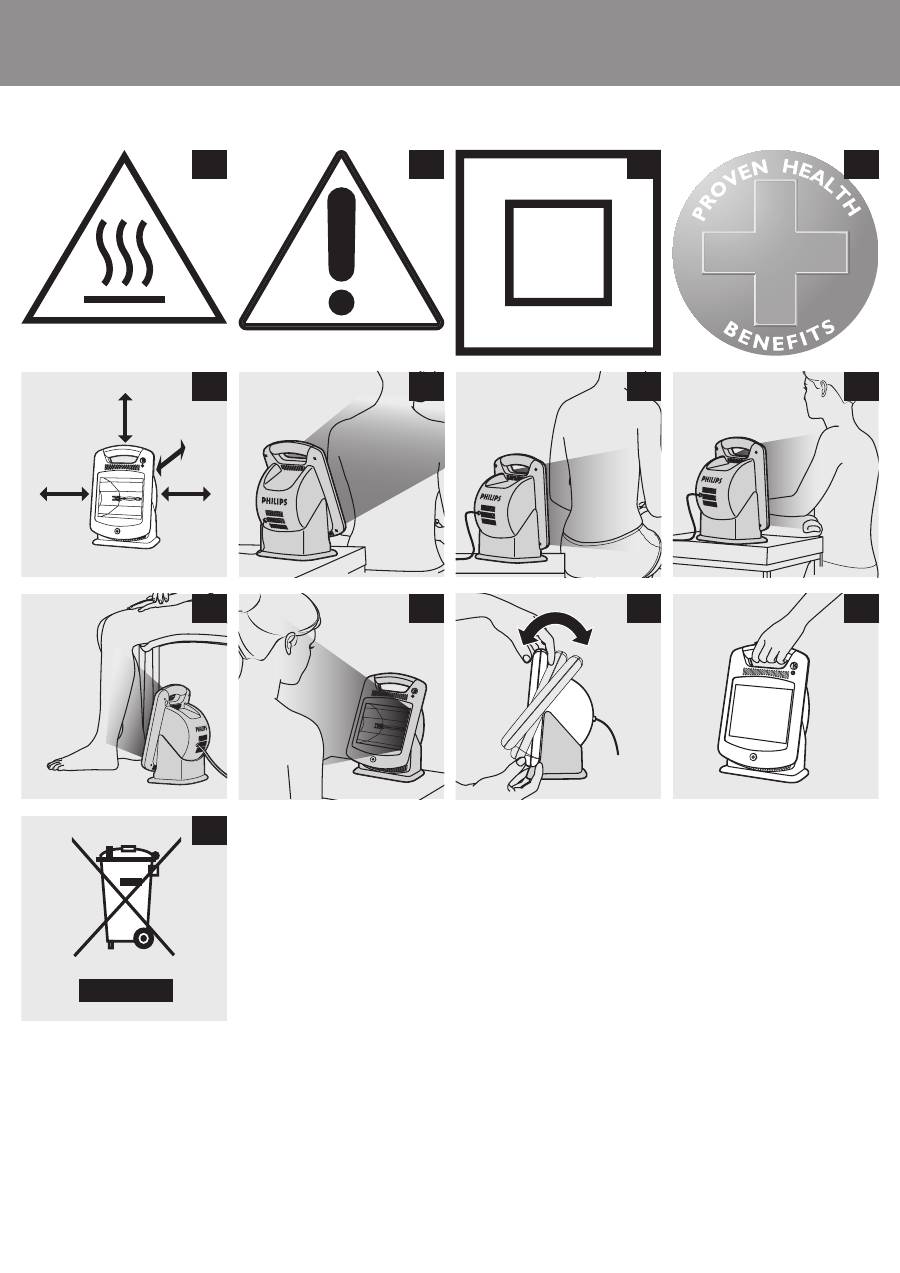 PROVEN HEALTH
BENEFITS

PHILIPS

PHILIPS

PHILIPS

PHILIPS