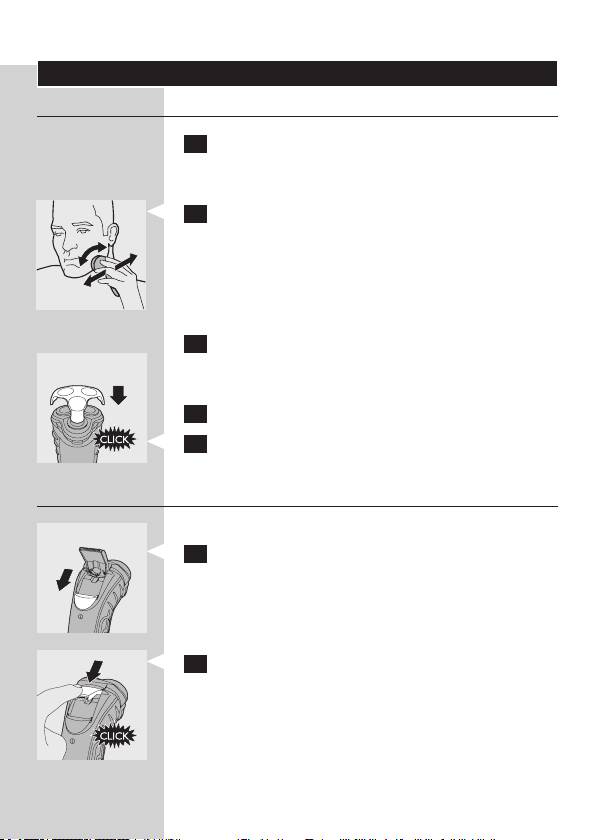 CLICK

CLICK