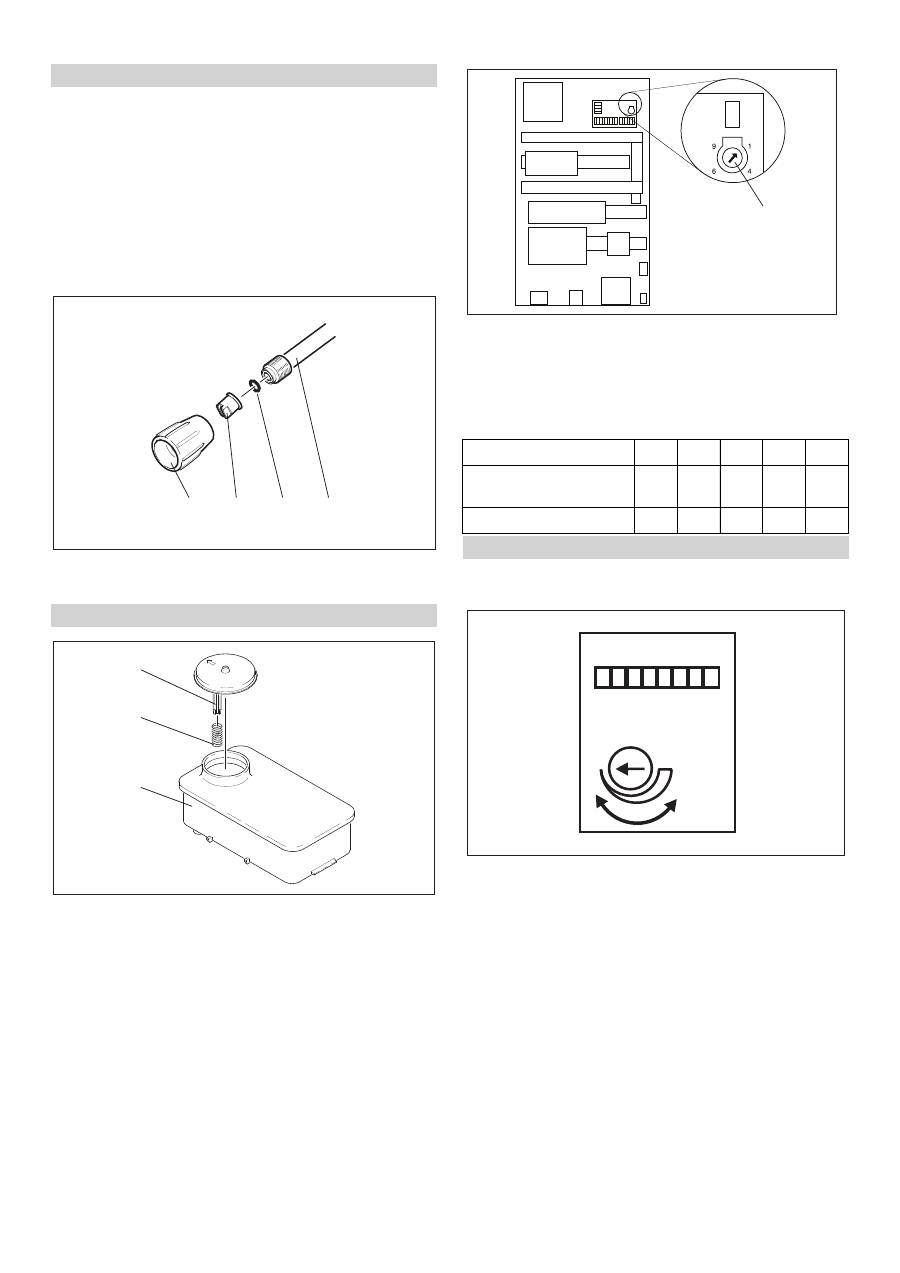 9 1
6 4