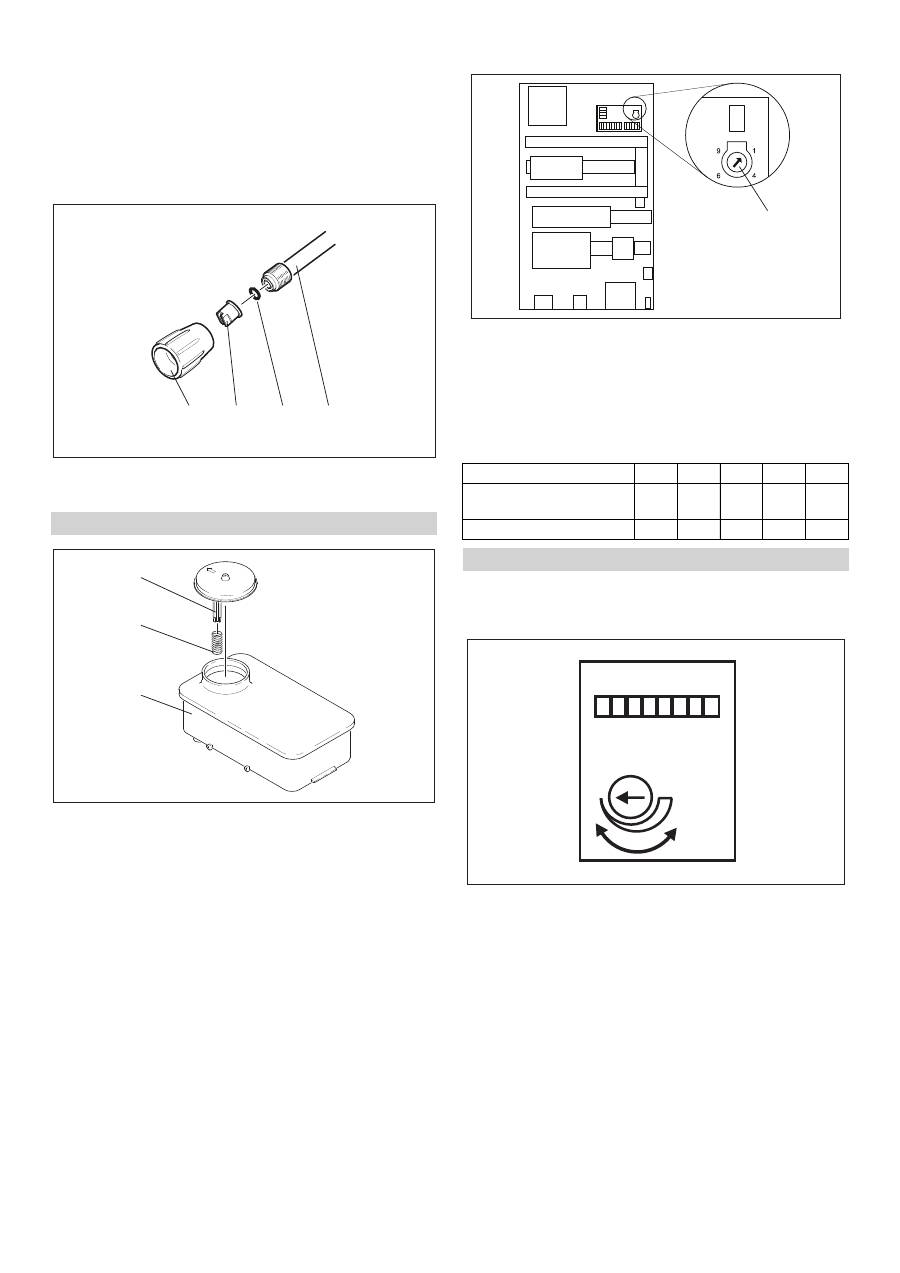 9
1
6
4