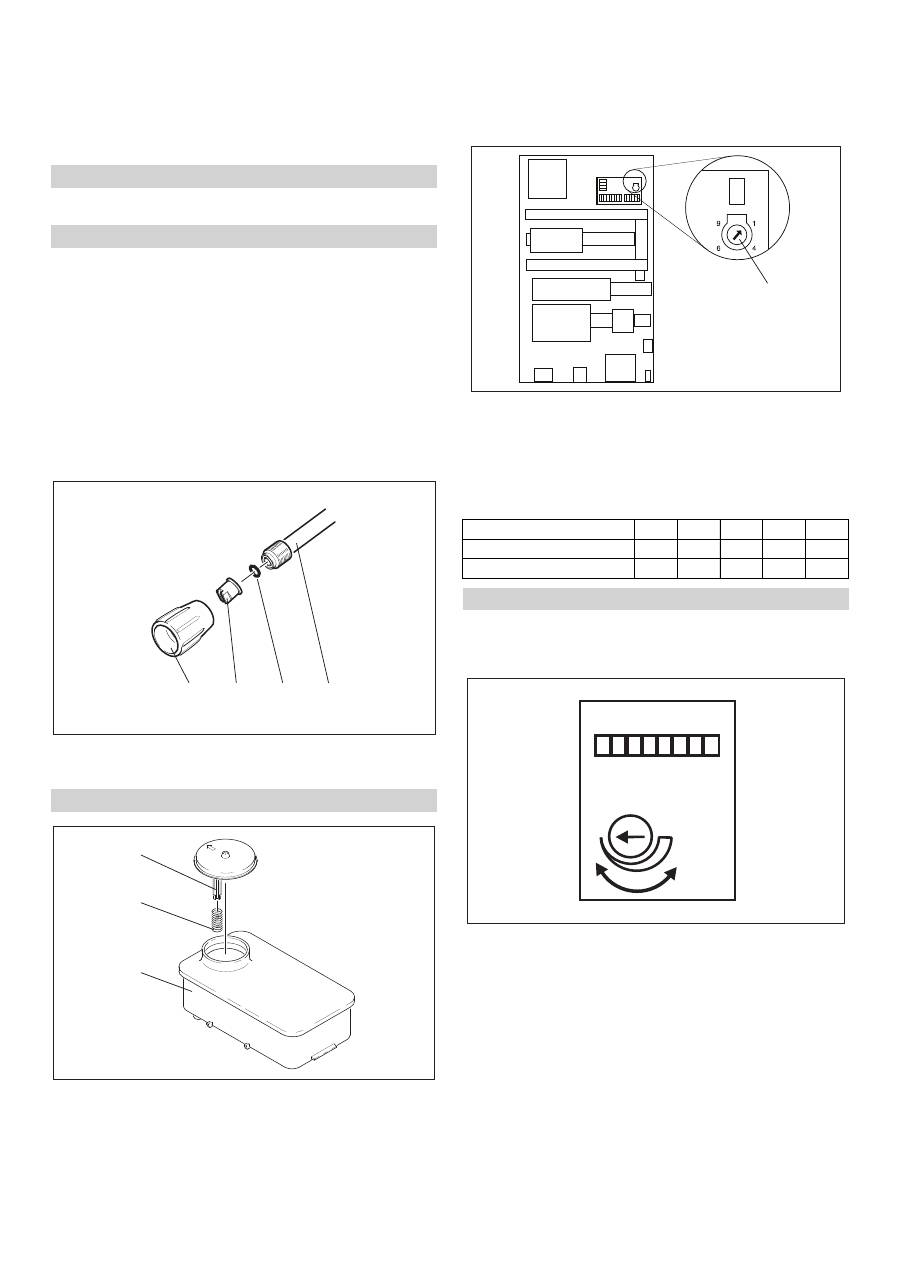 9
1
6
4